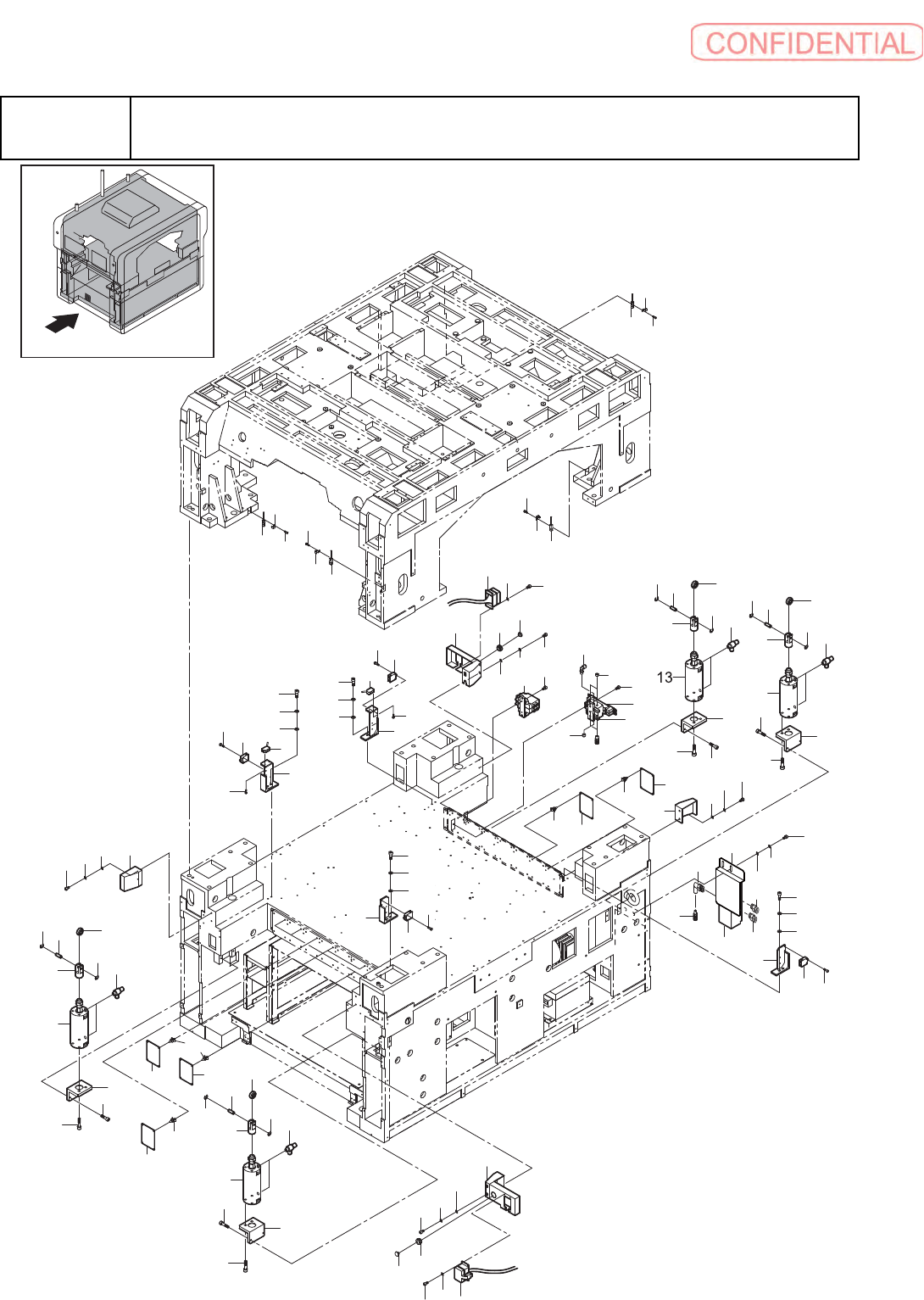 CONFIDENTIAL

13