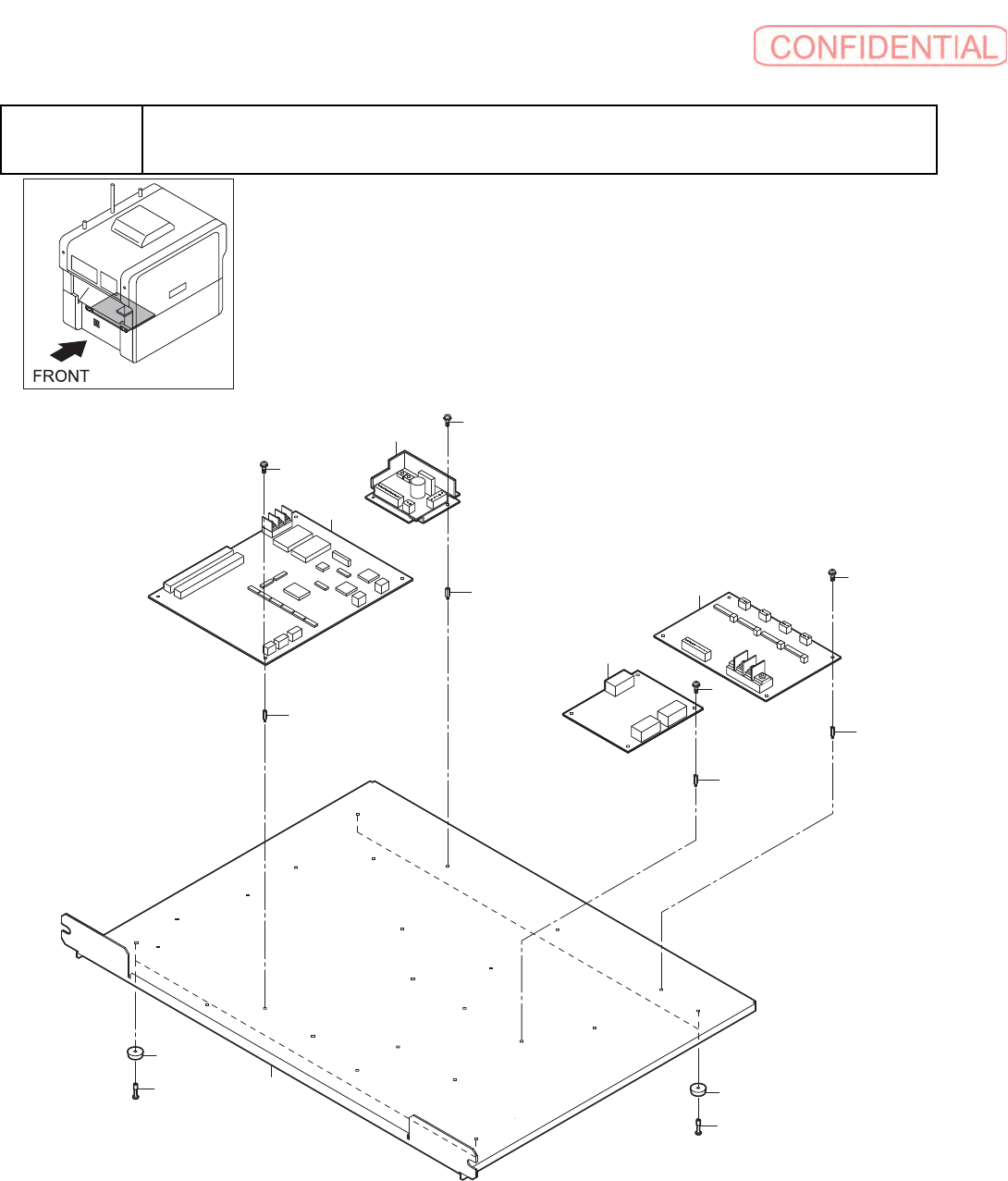 CONFIDENTIAL

FRONT