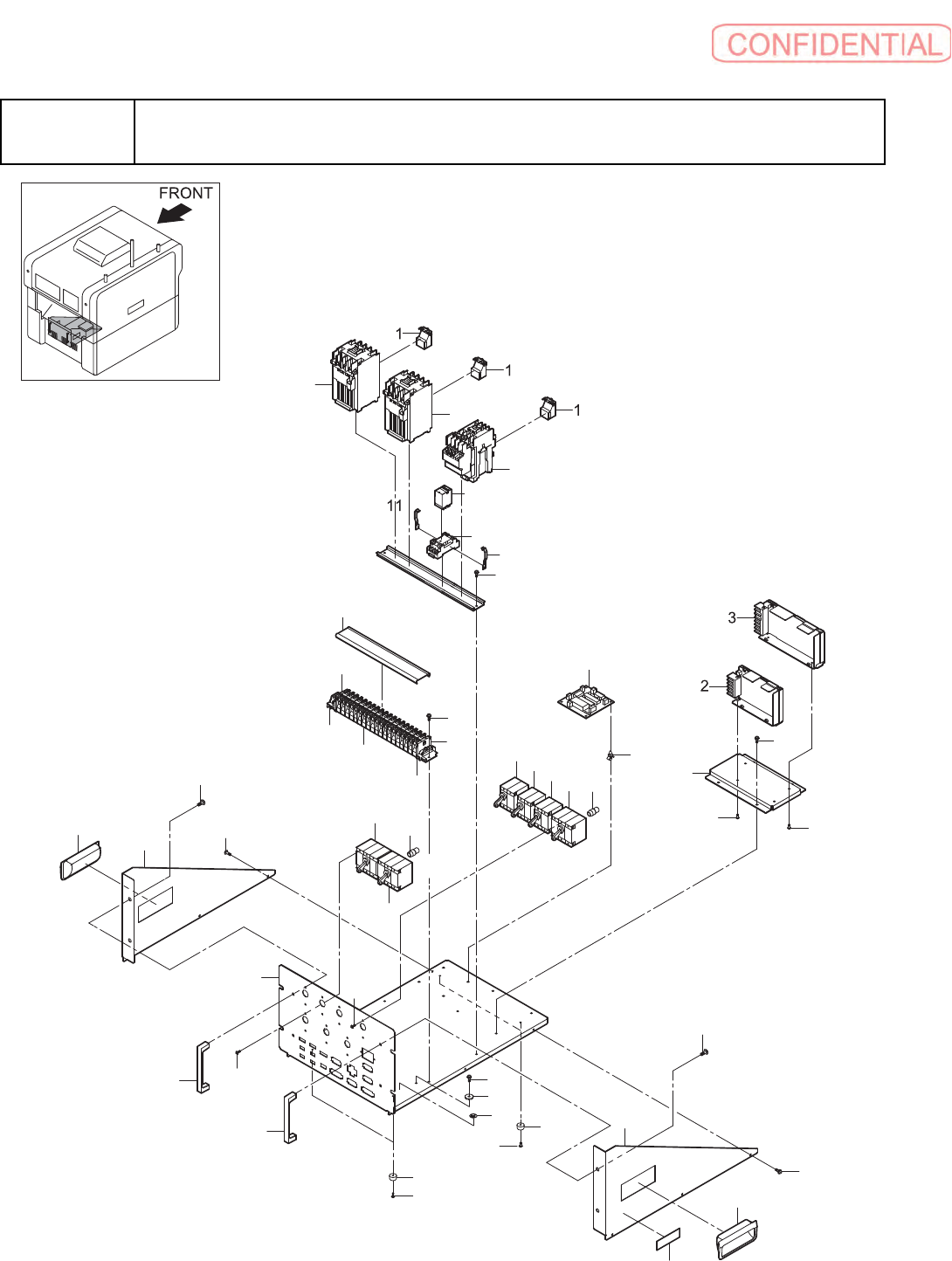 CONFIDENTIAL

FRONT

1
1
1
11
3
2