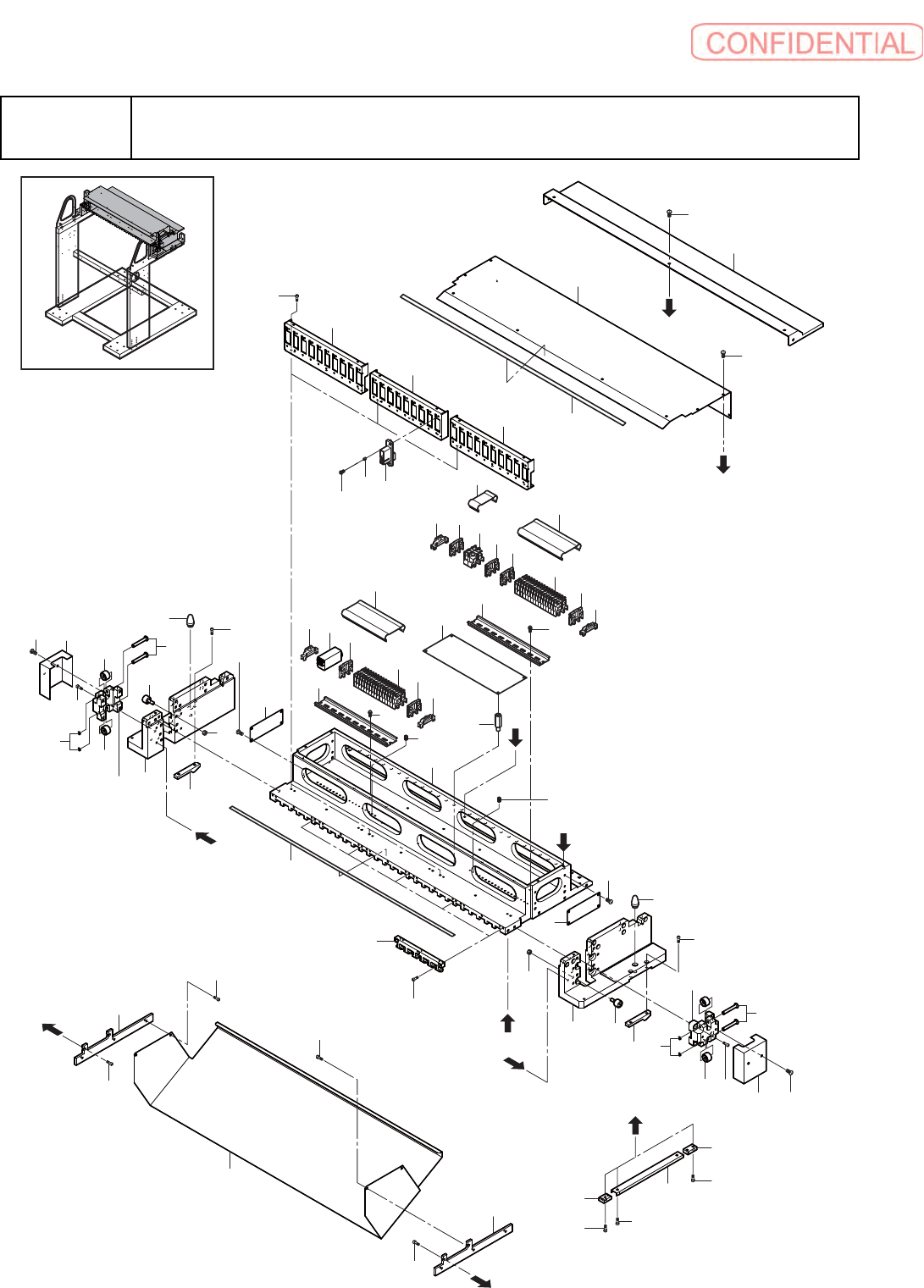 CONFIDENTIAL