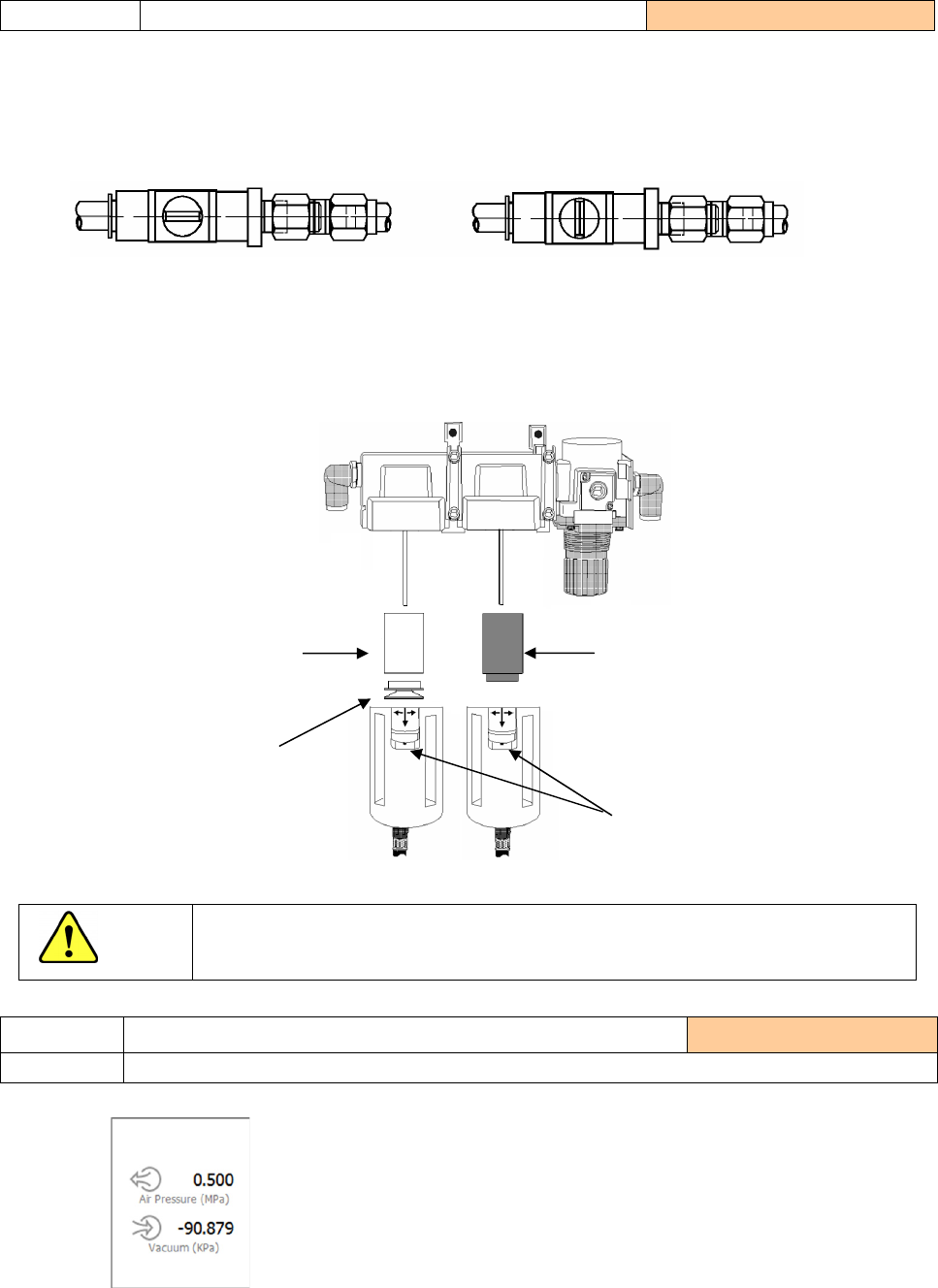 0.500
Air Pressure (MPa)
-90.879
Vacuum (KPa)