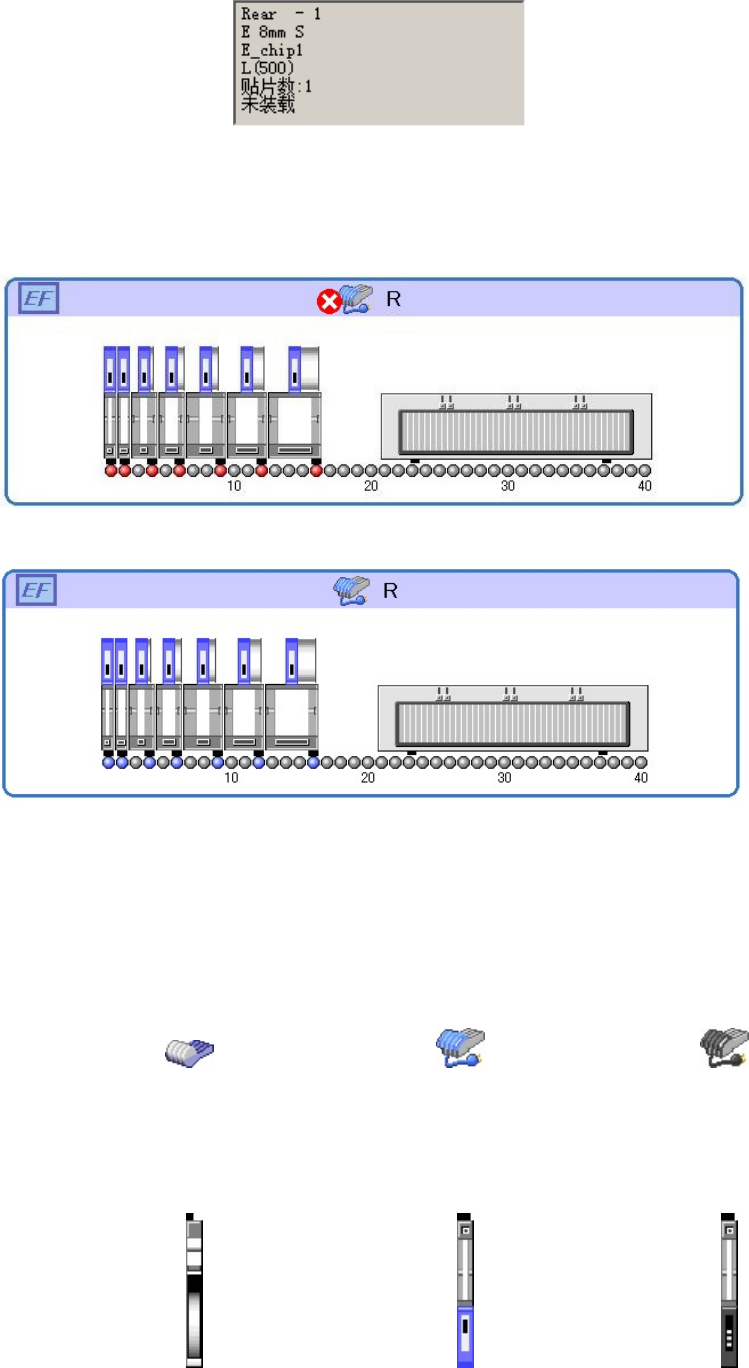 Rear - 1
E 8mm S
E_chip1
L(500)
贴片数:1
未装载

EF

R

10 20 30 40

EF

R

10 20 30 40