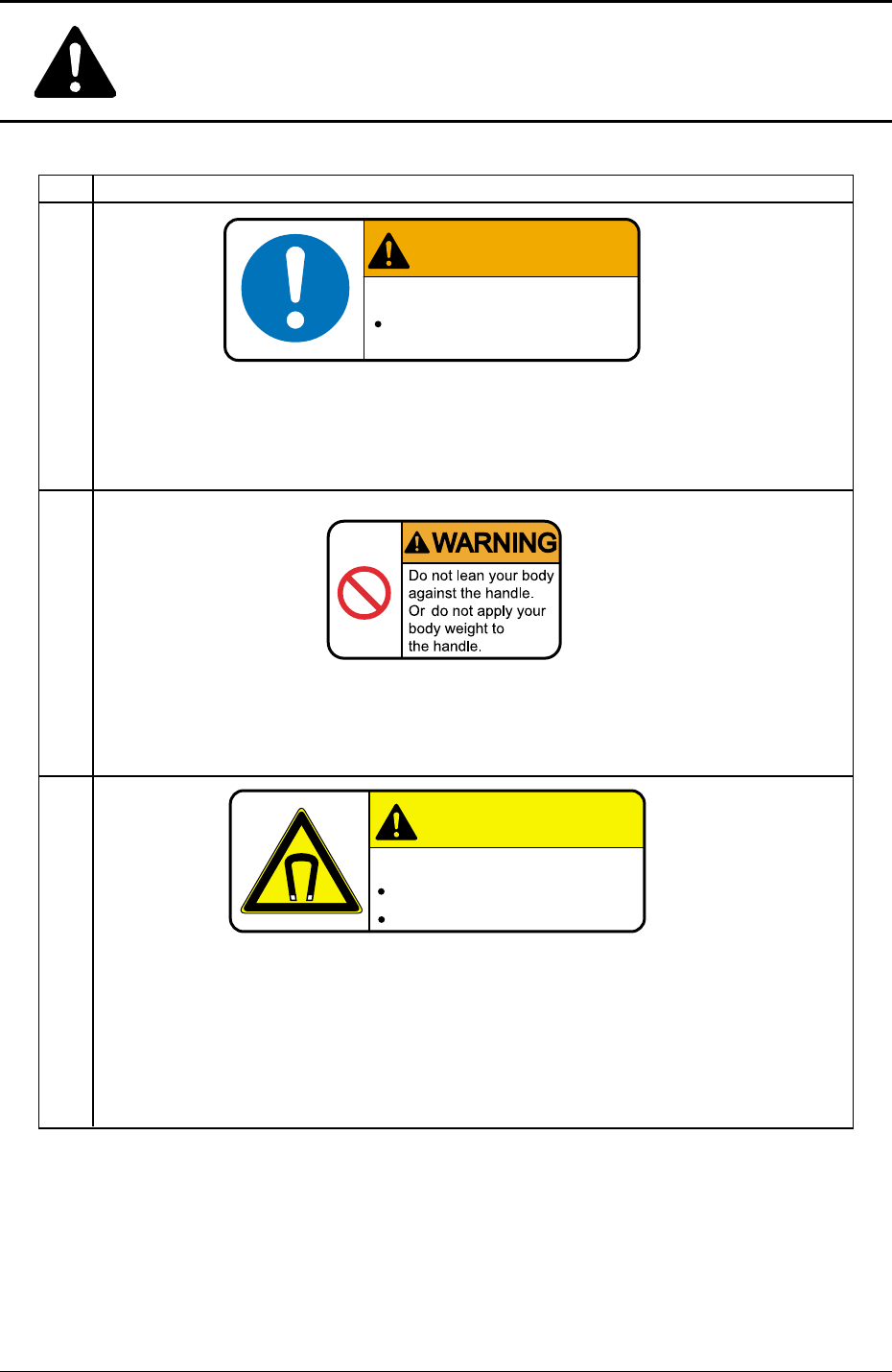 WARNING
Do not lean your body against the handle. Or do not apply your body weight to the handle.