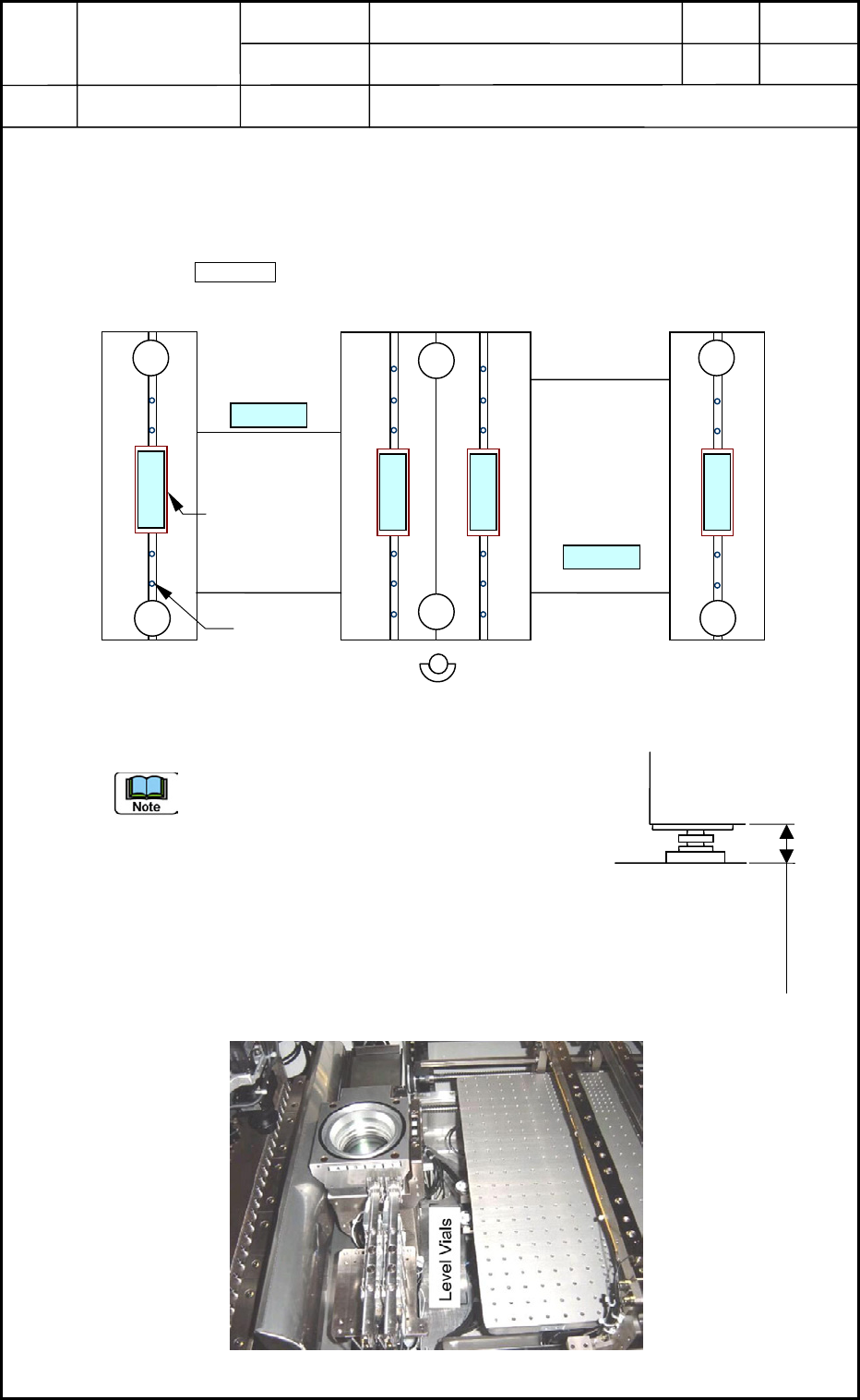 Note

Level Vials