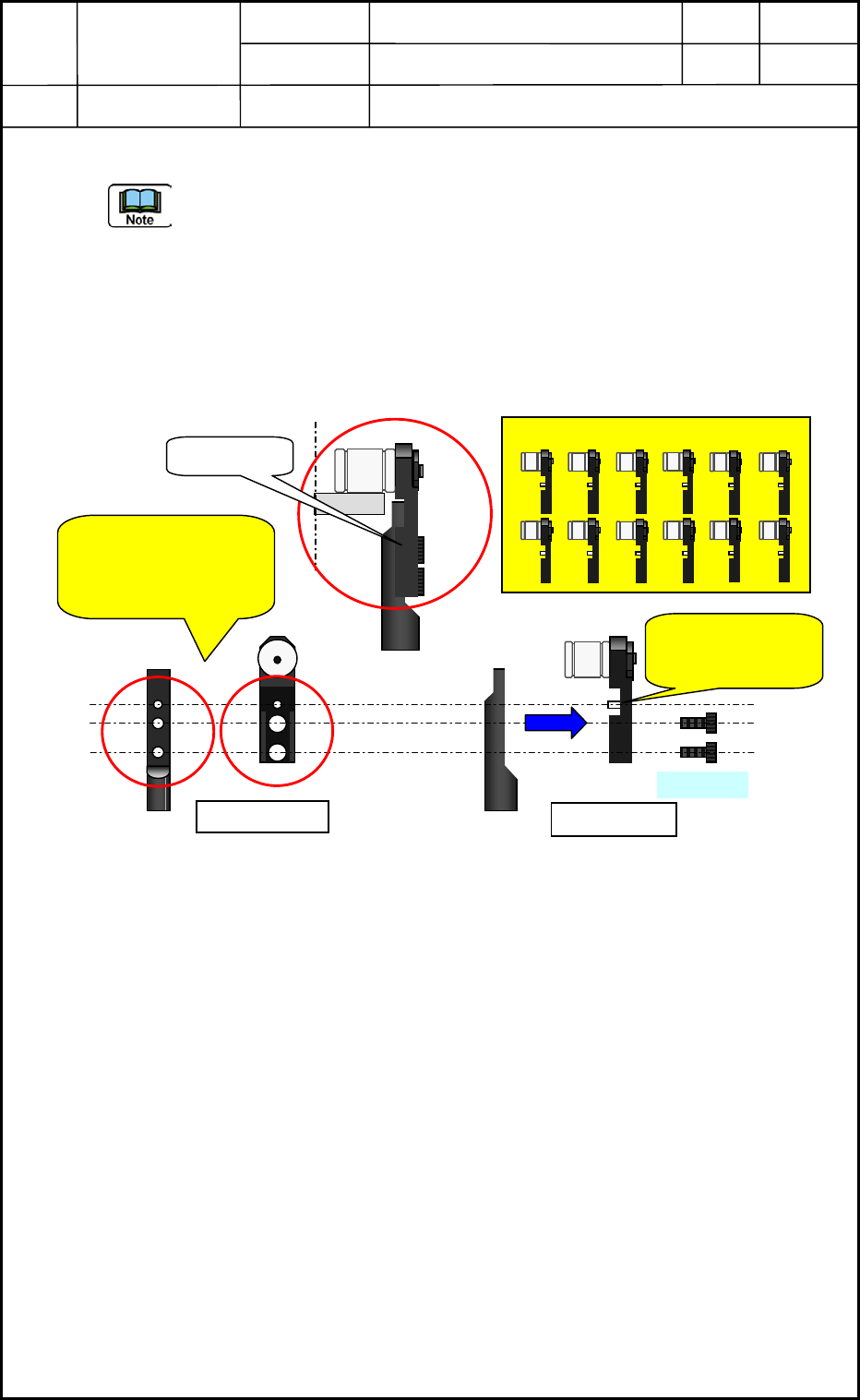 Note