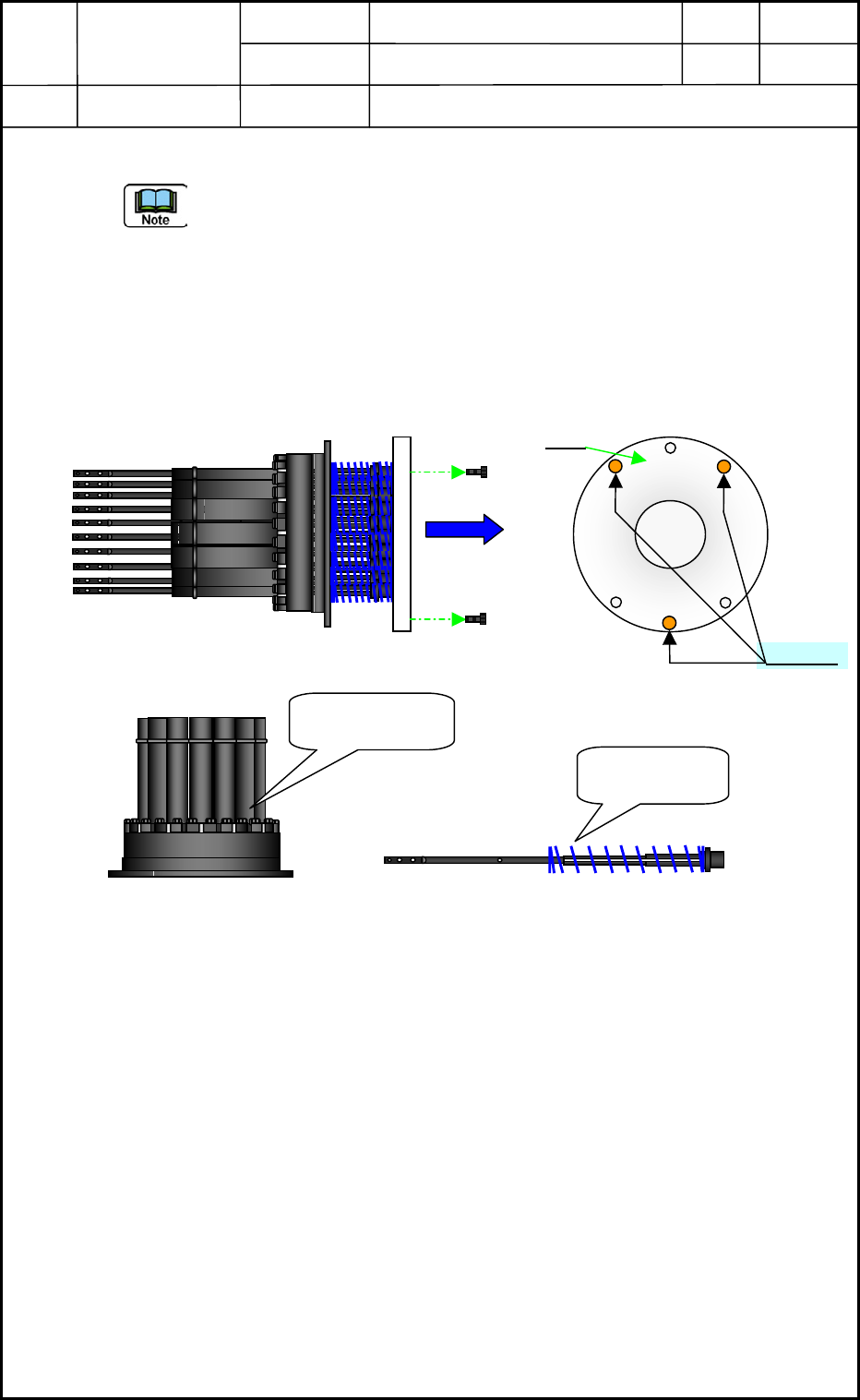 Note