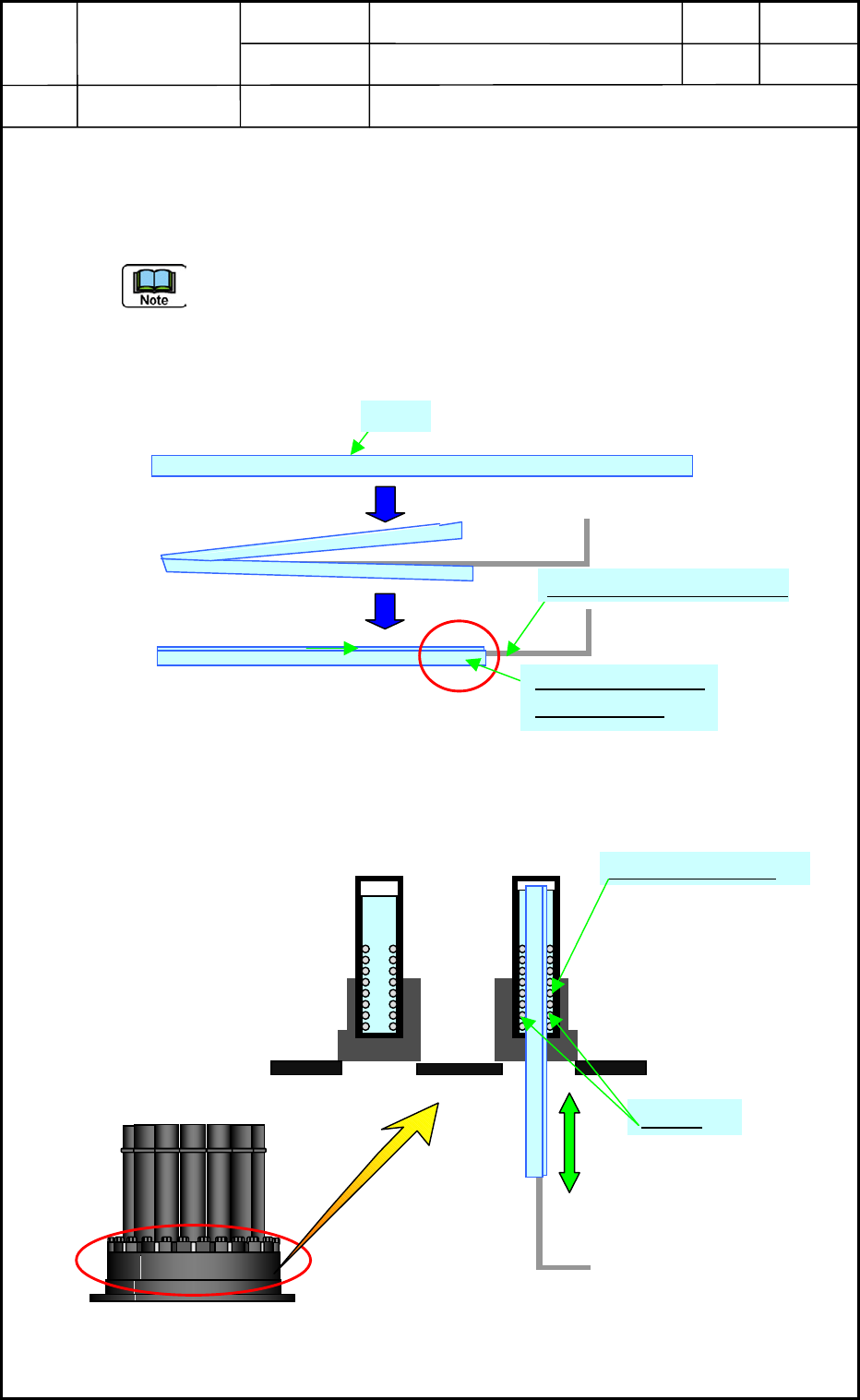 Note