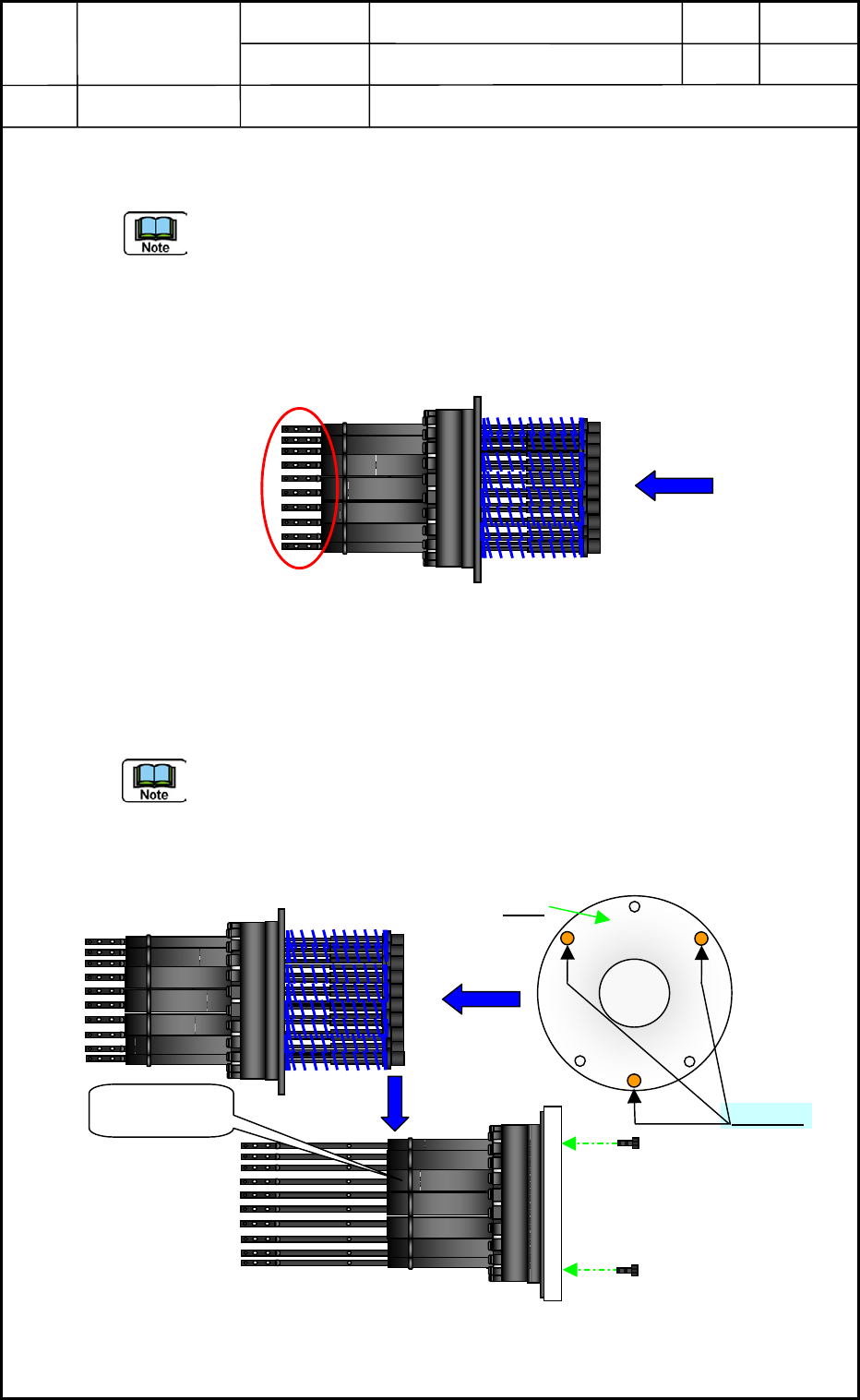 Note

Note