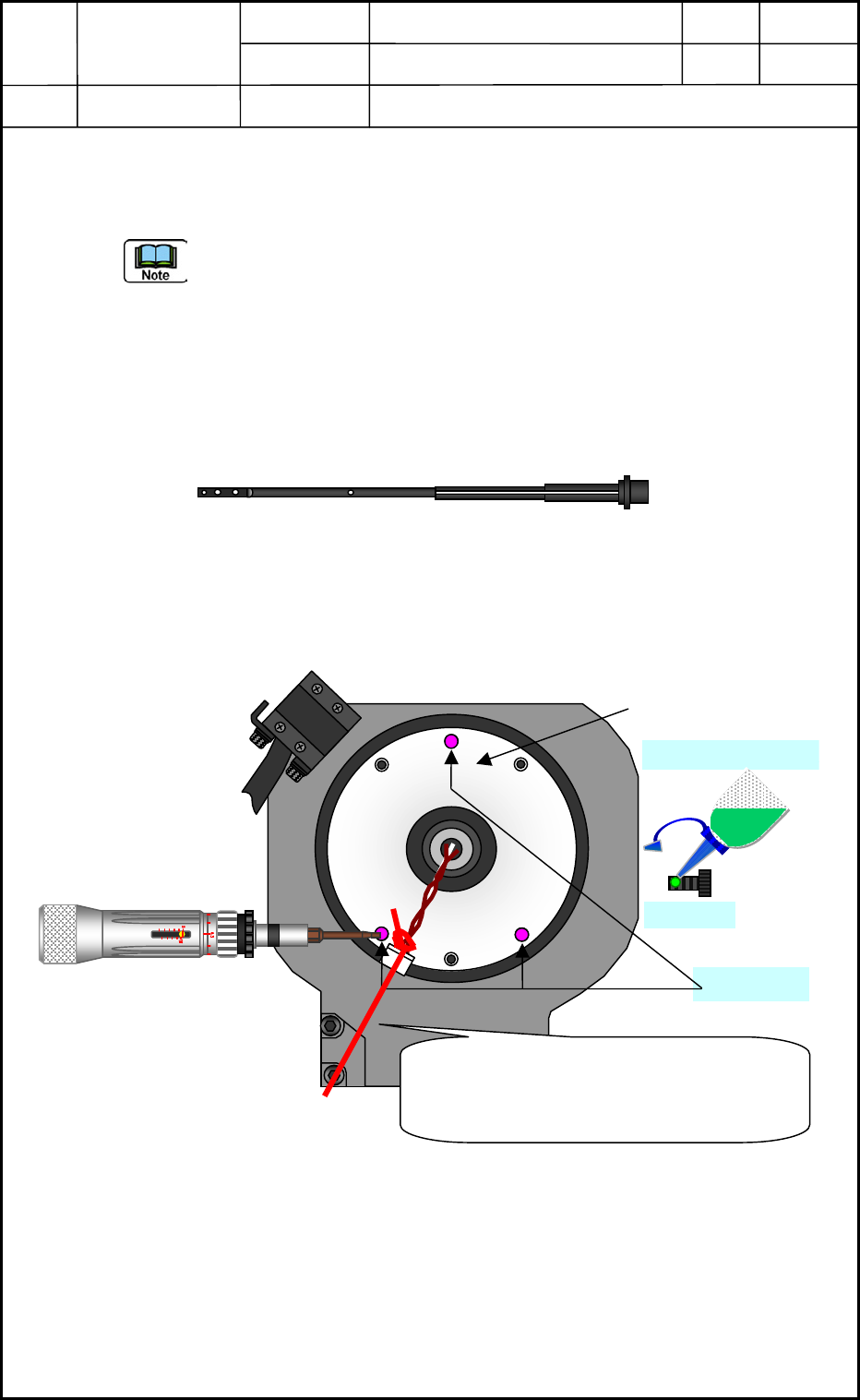 Note