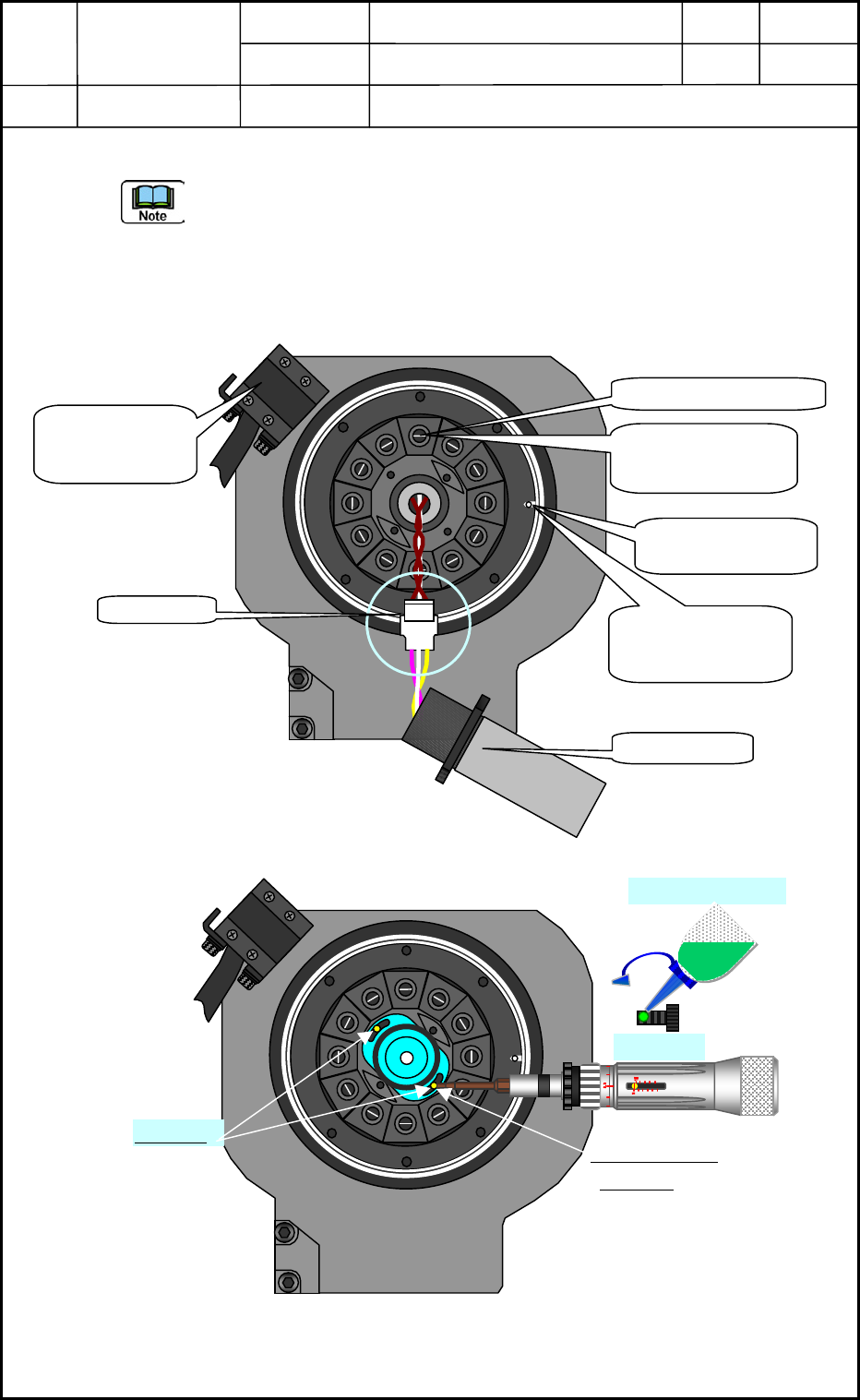 Note