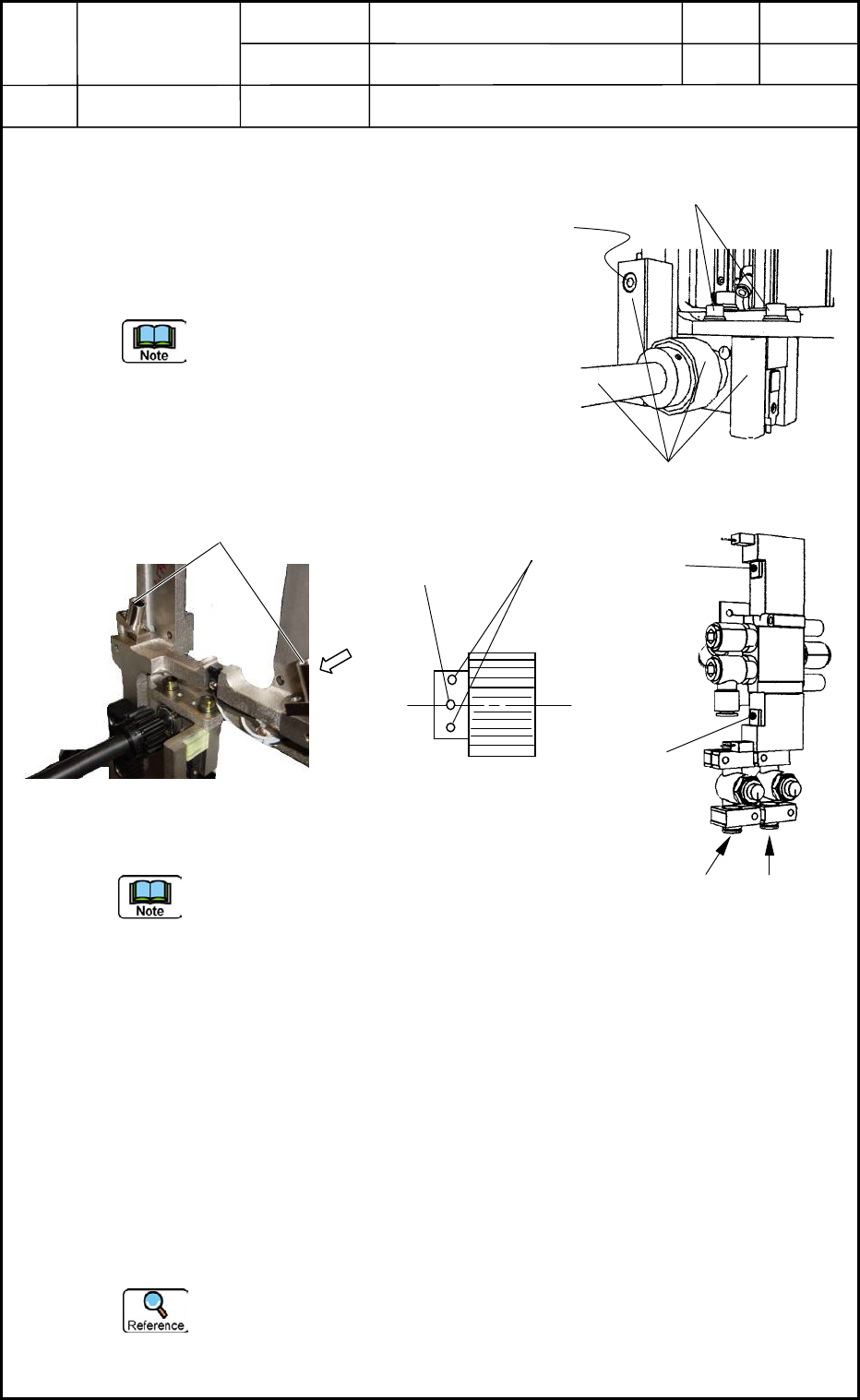 Note

Note

Reference