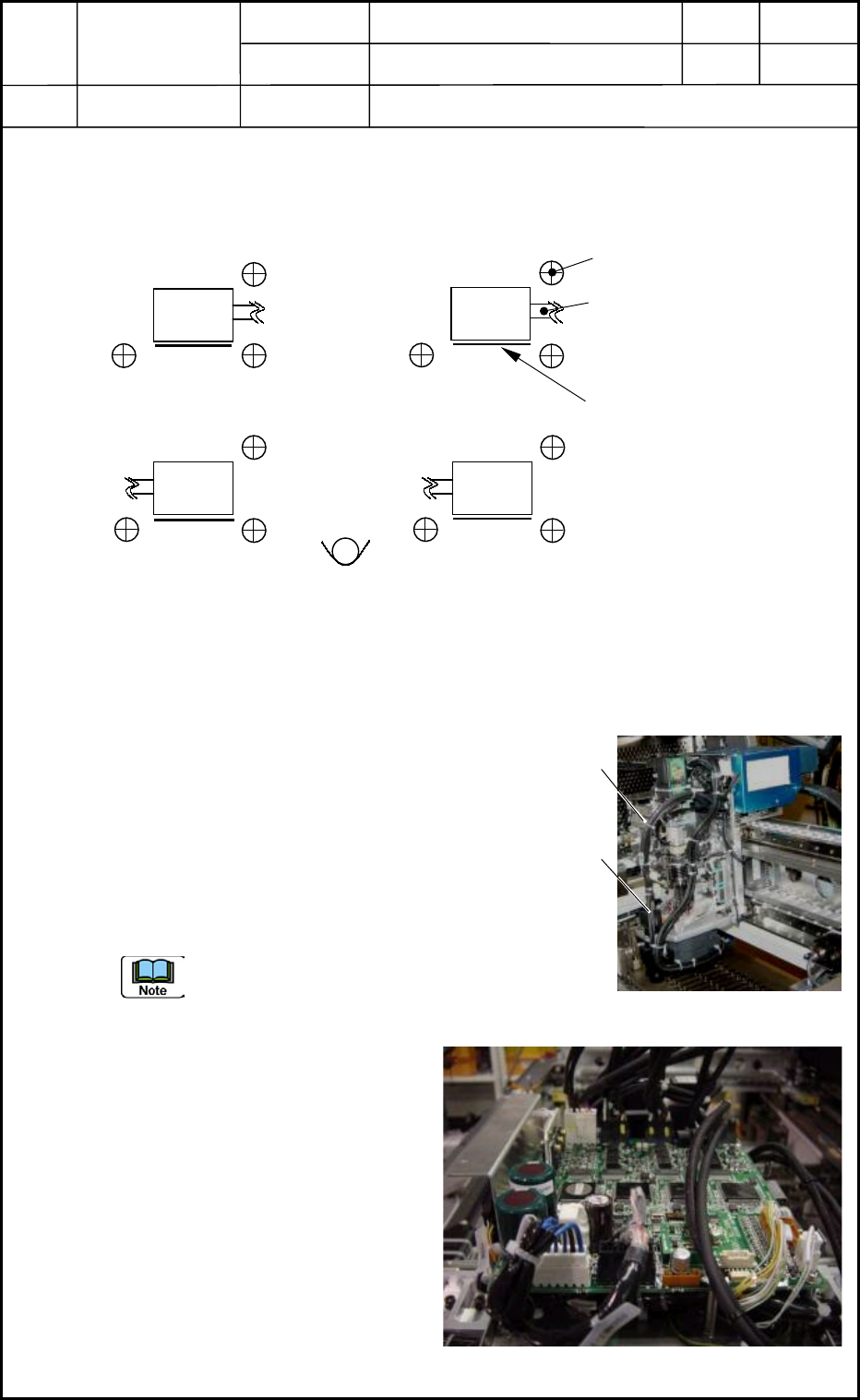 Note