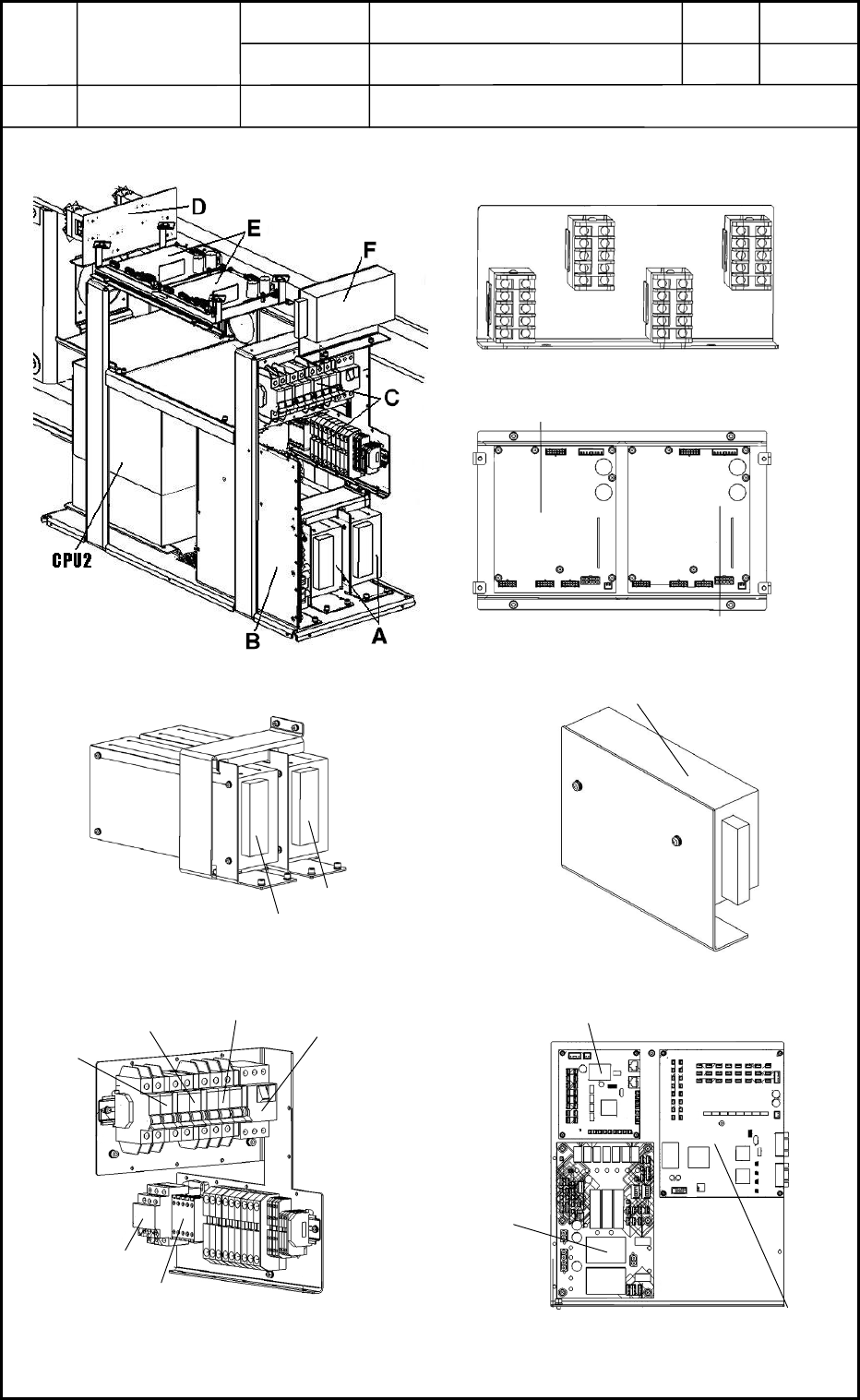 D
E
F
C
CPU2
B
A