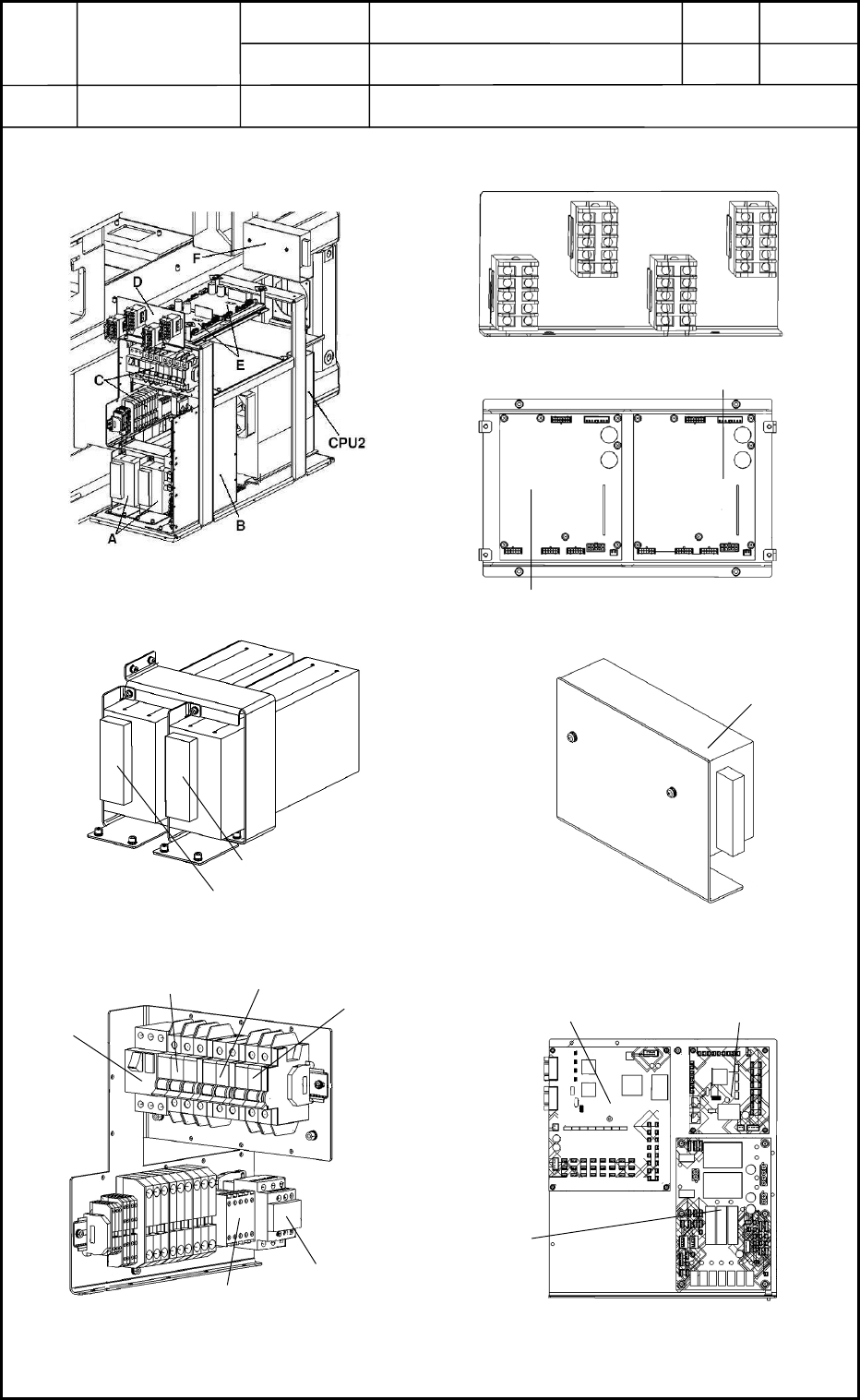 F

D

E

C

CPU2

A

B