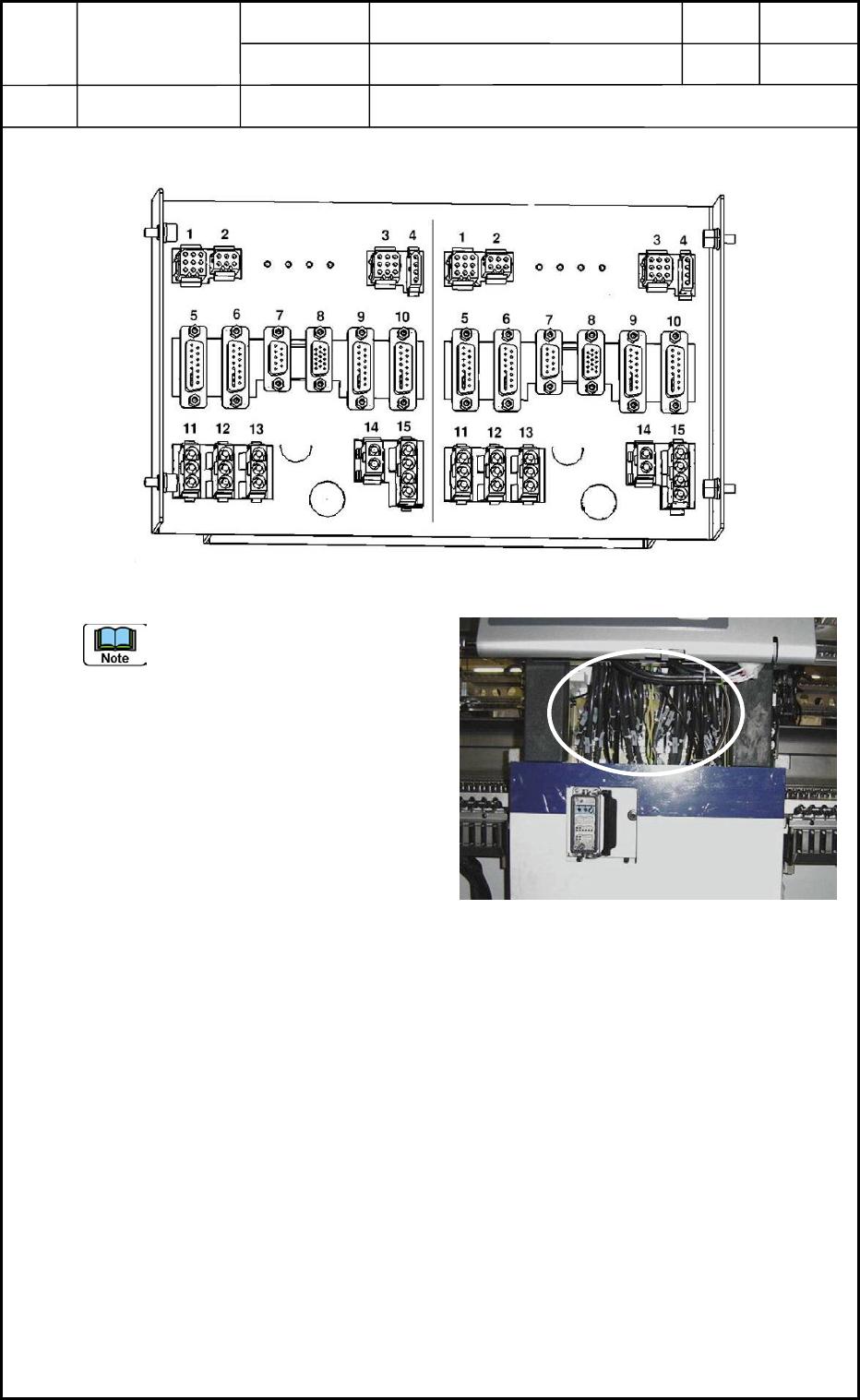 1 2 3 4 1 2 3 4
5 6 7 8 9 10 5 6 7 8 9 10
11 12 13 14 15 11 12 13 14 15

Note