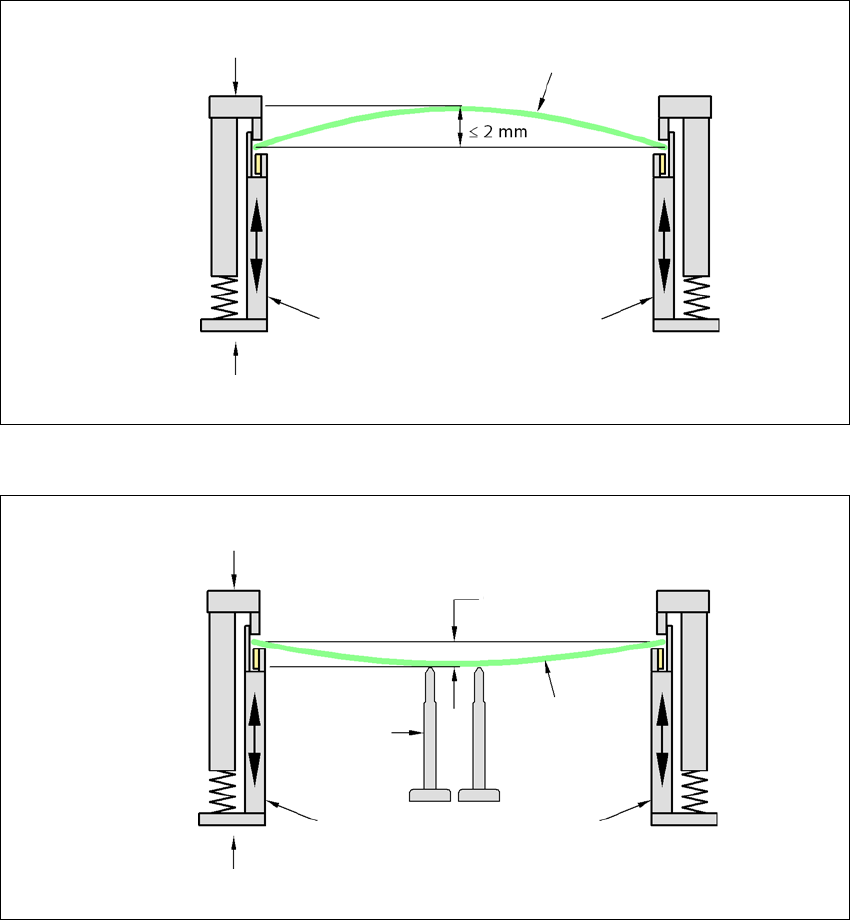 $\leq 2$ mm