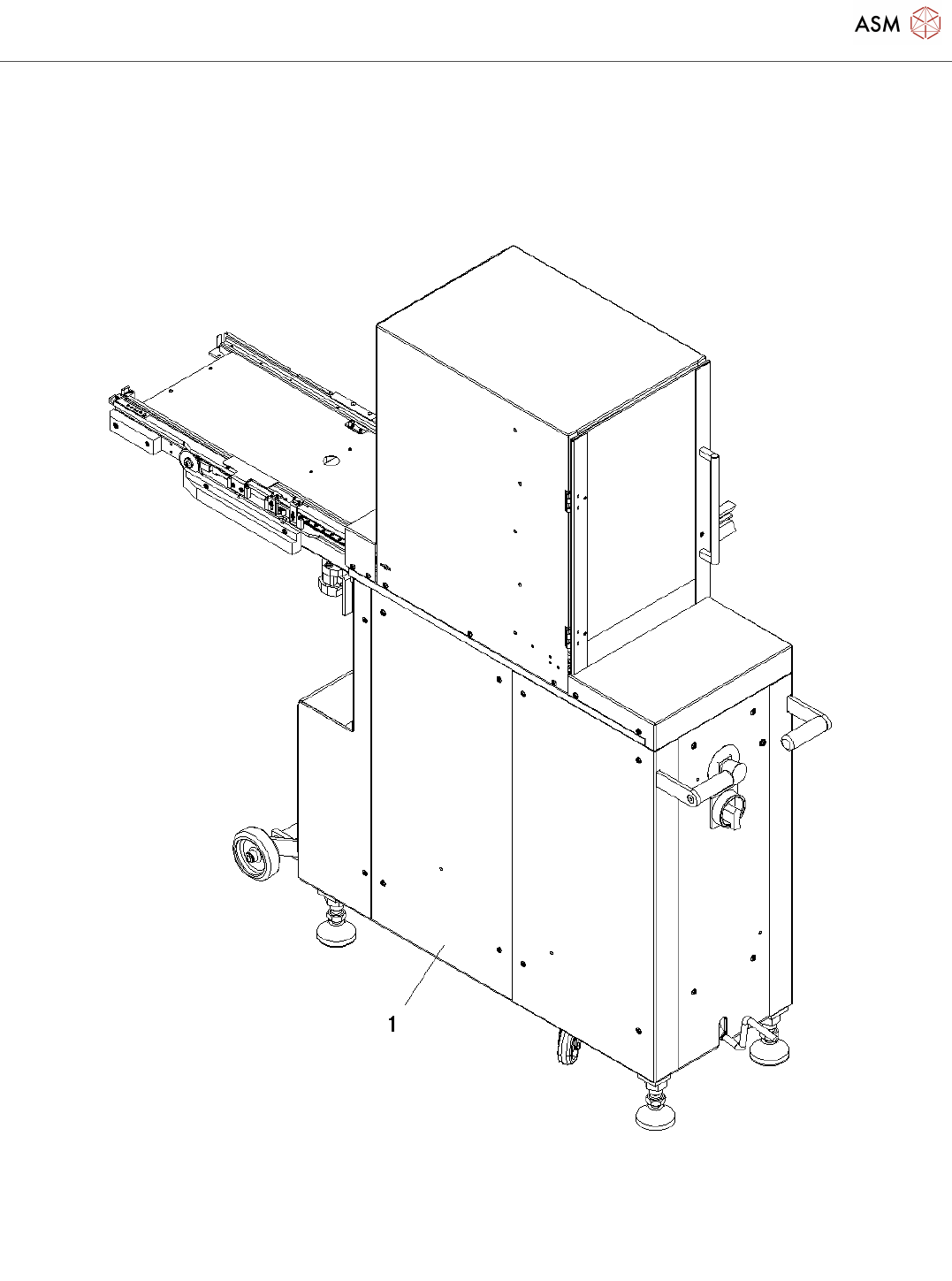 ASM

1