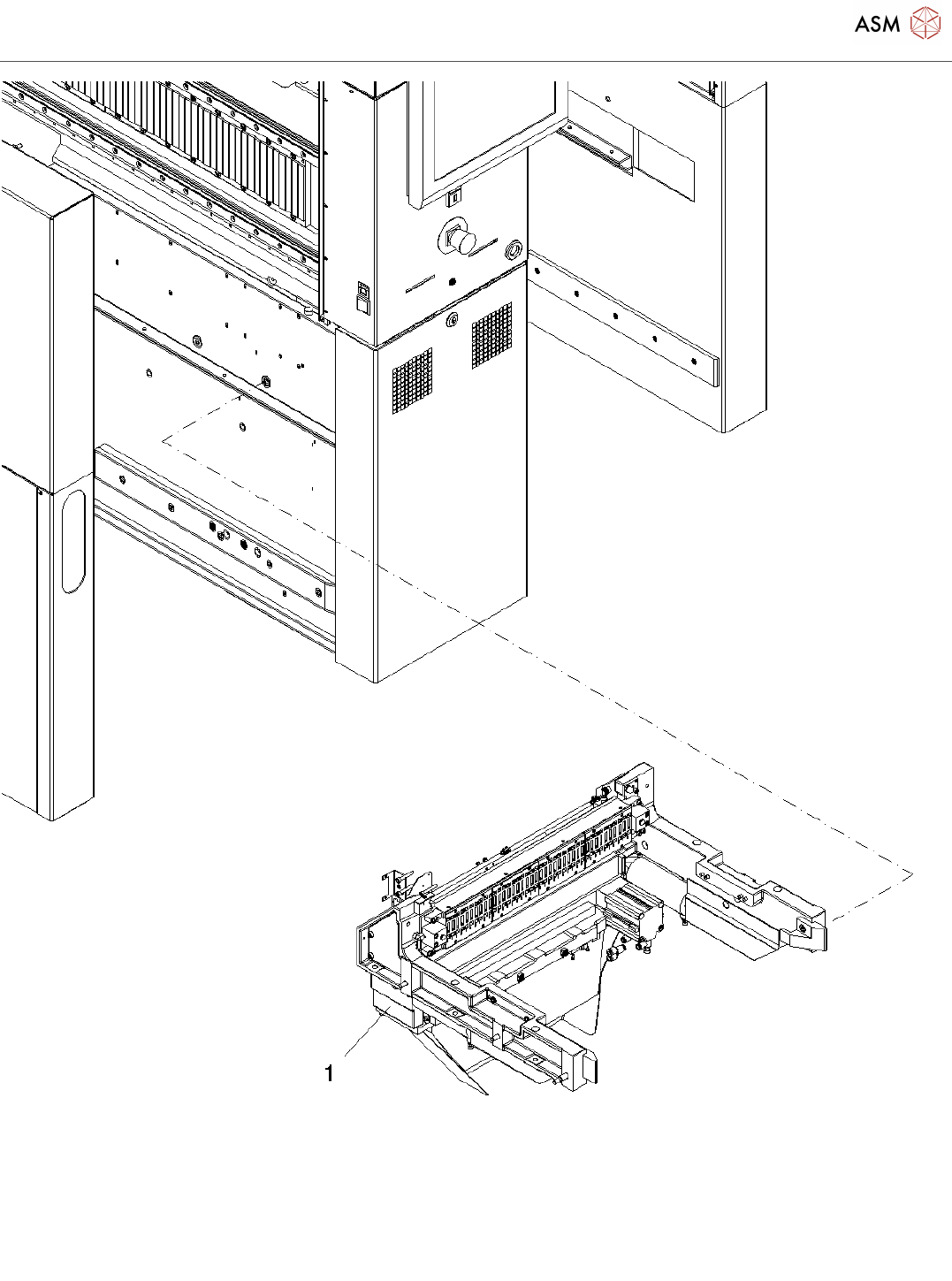 ASM

1