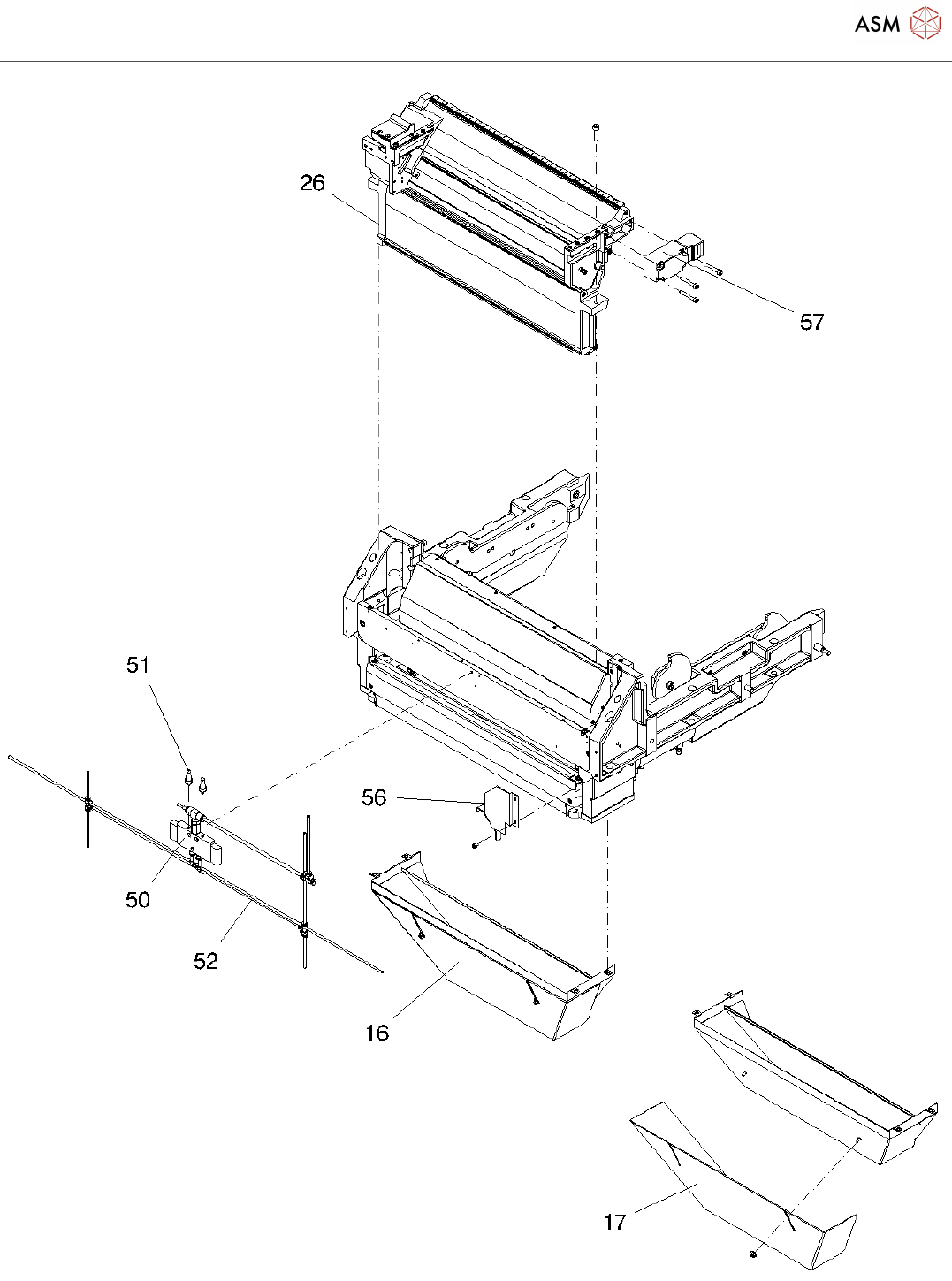 ASM

26

57

51

56

50

52

16

17