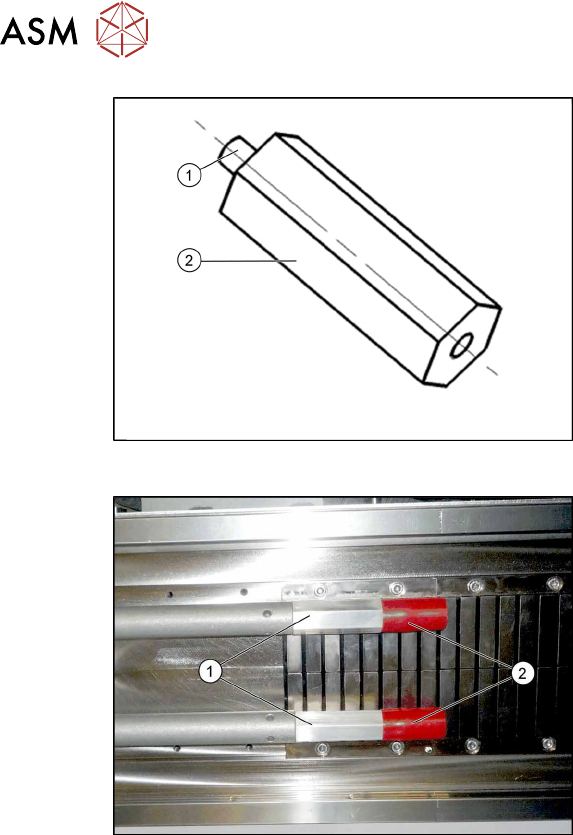 ASM

1
2

1
2