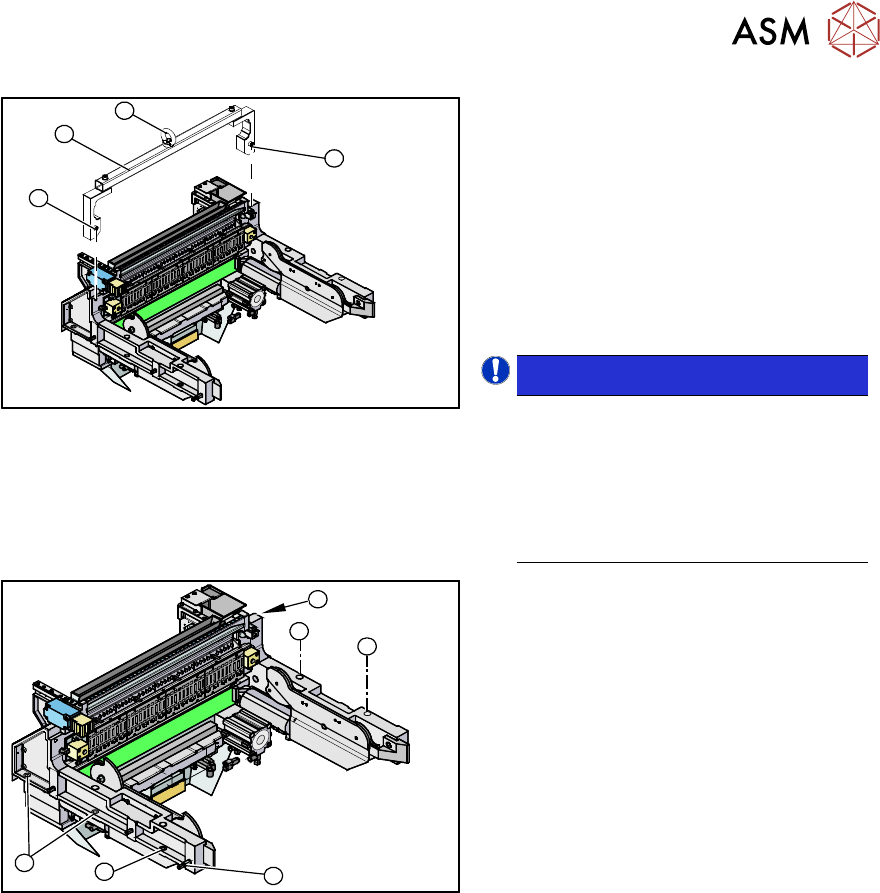 ASM