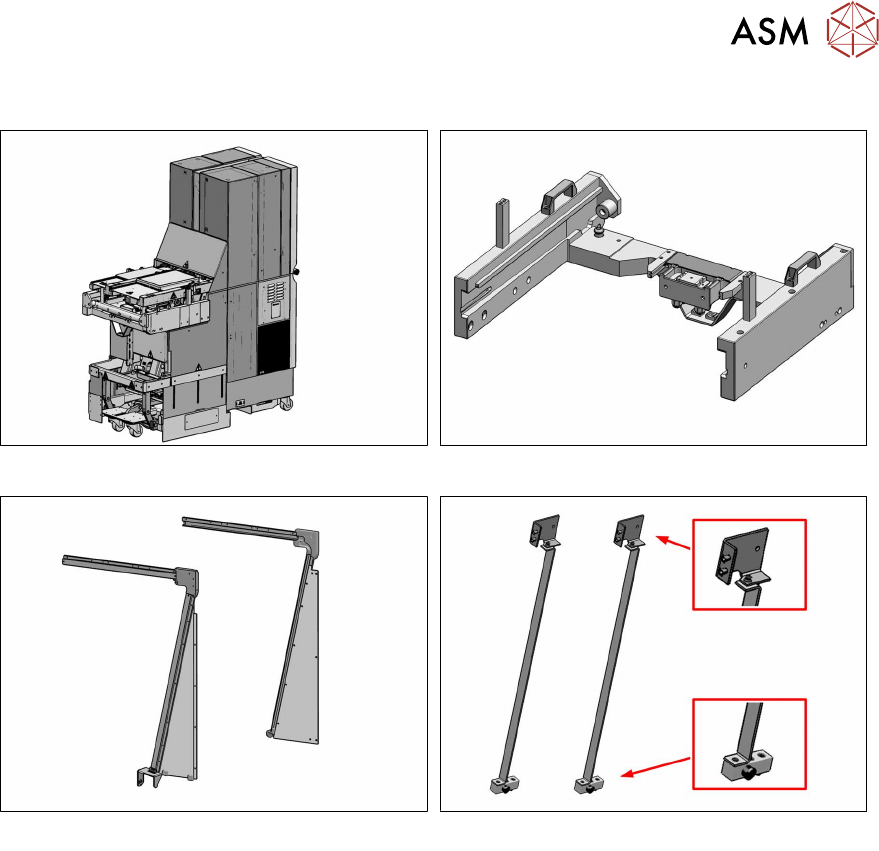 ASM