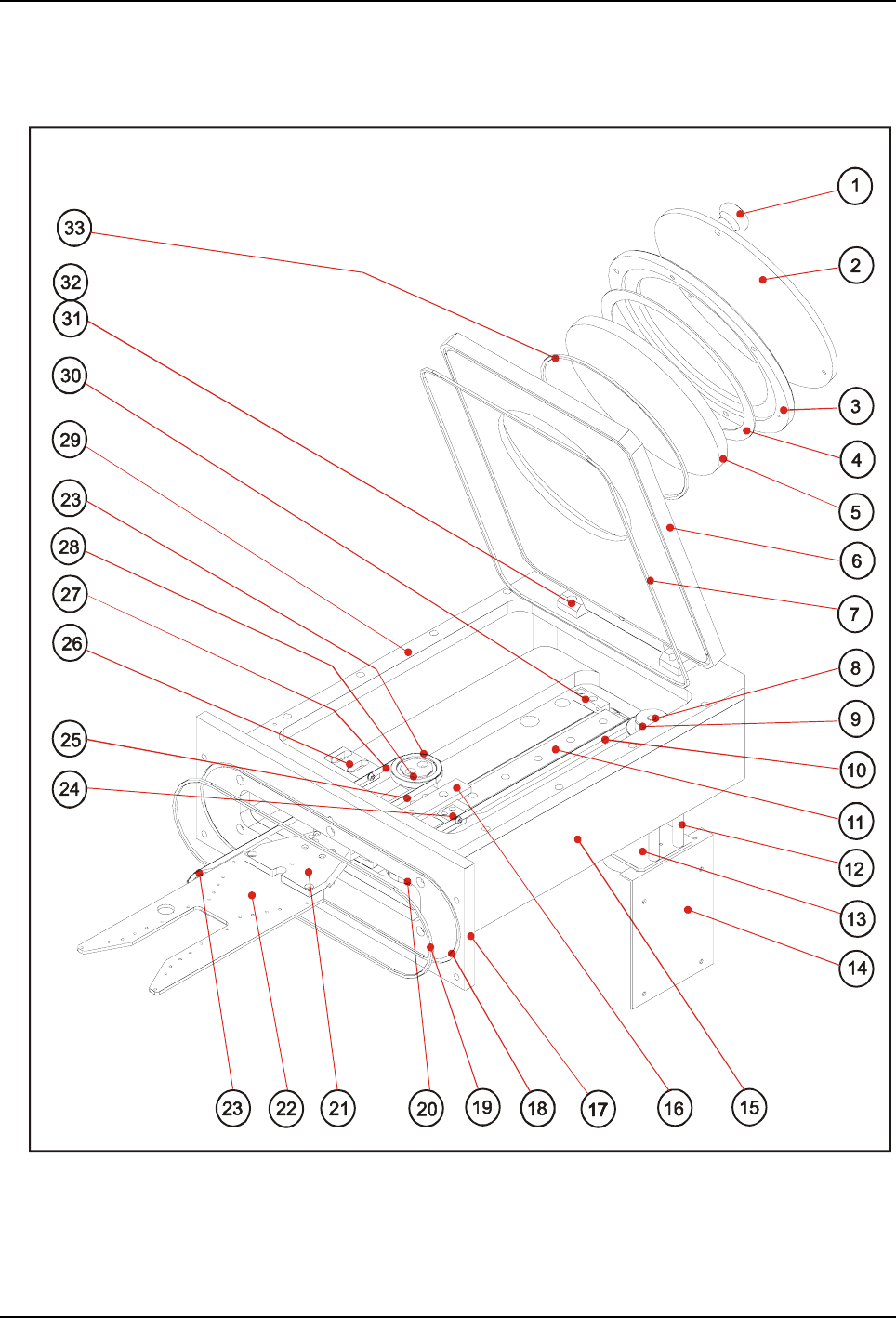 33
32
31
30
29
23
28
27
26
25
24
1
2
3
4
5
6
7
8
9
10
11
12
13
14
23
22
21
20
19
18
17
16
15