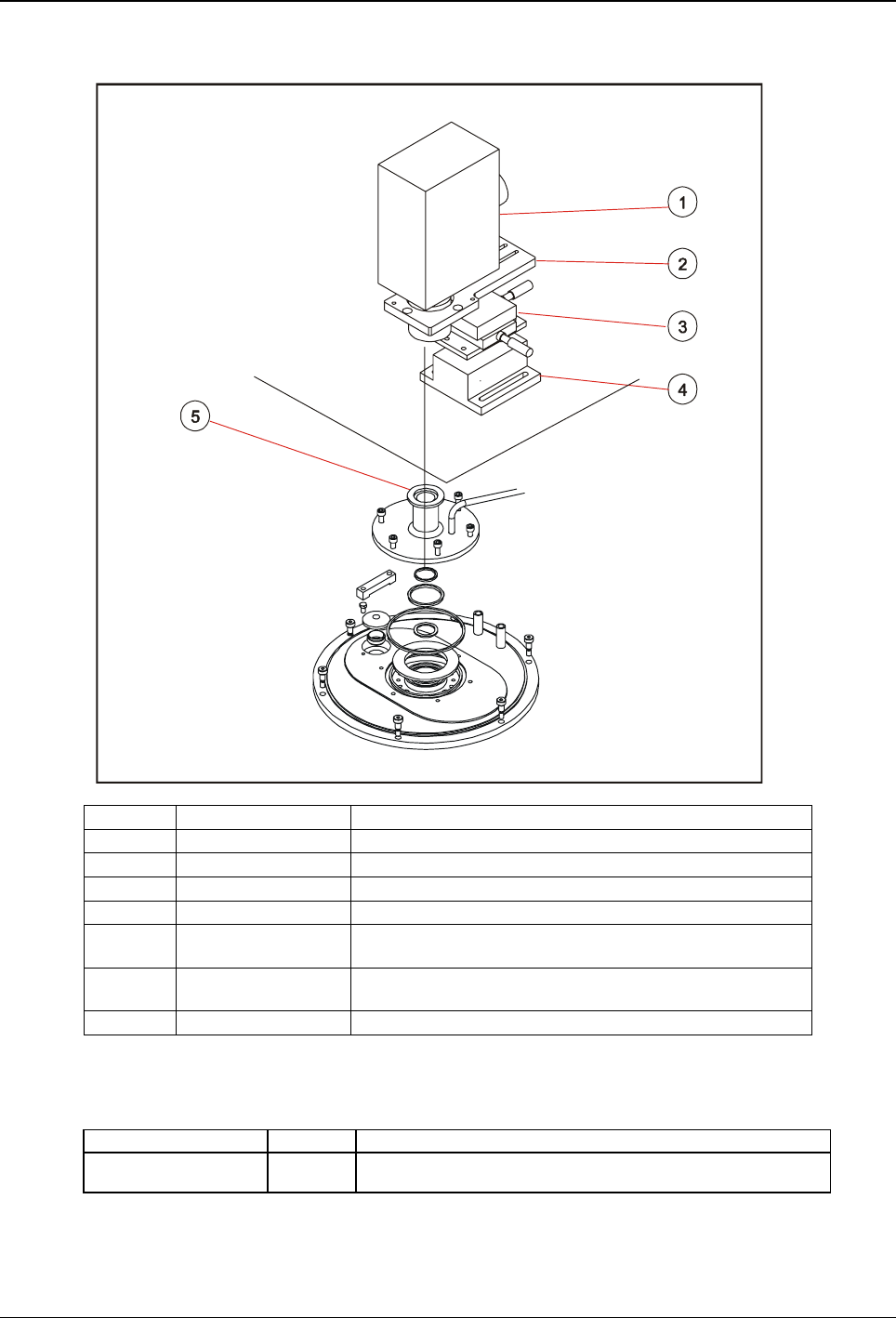 1
2
3
4
5