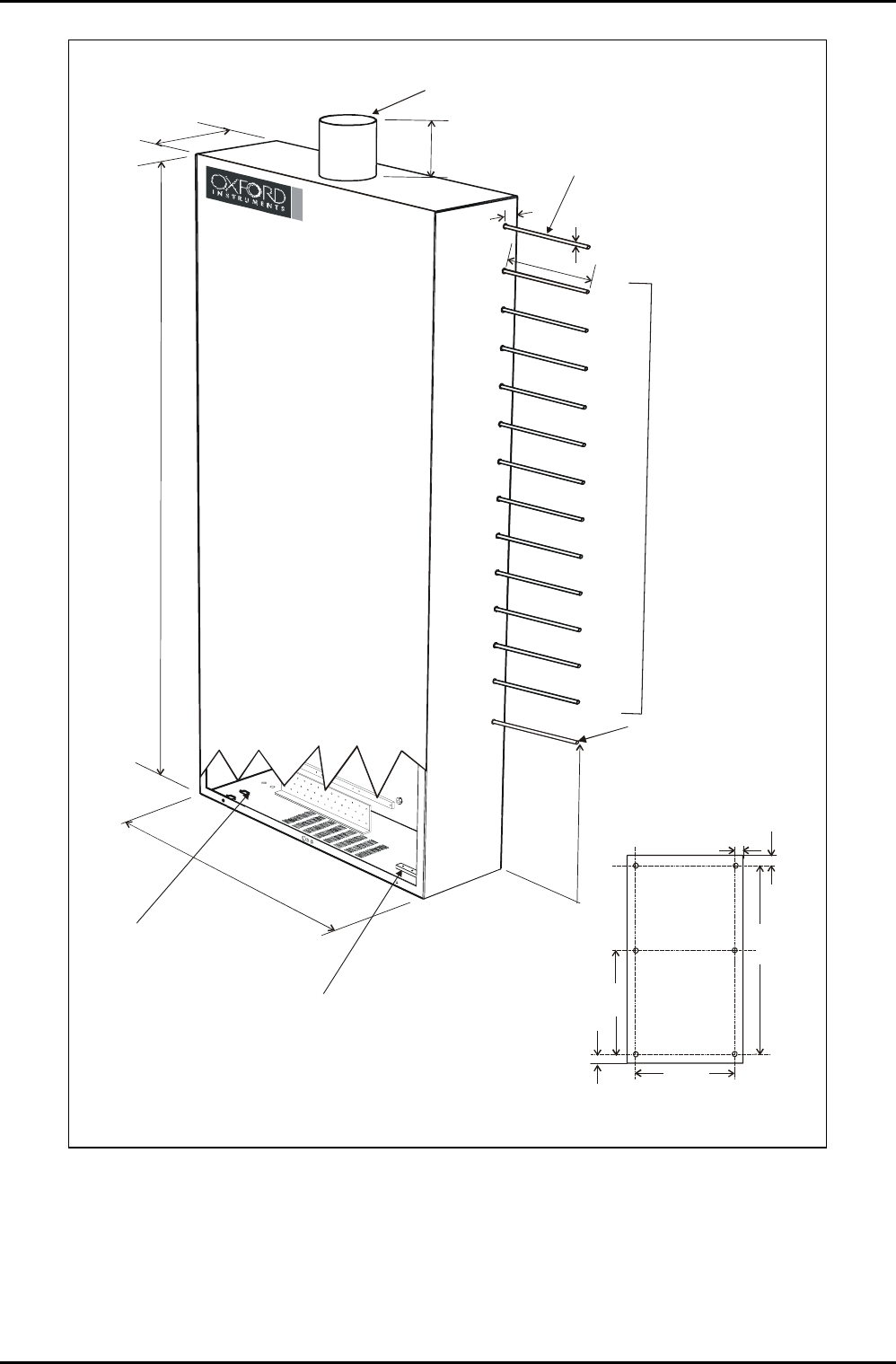 OXFORD
INSTRUMENTS