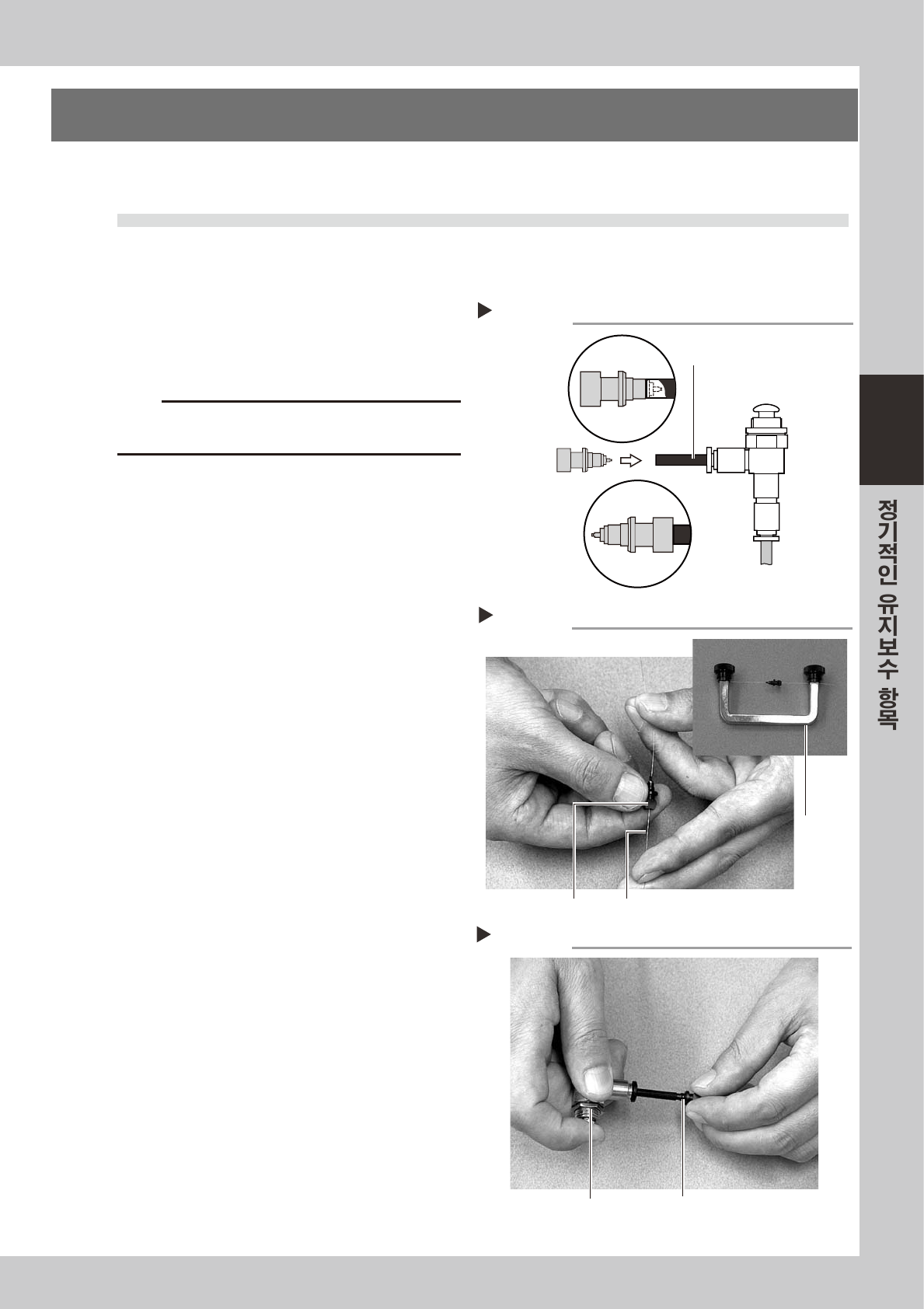 정기적인 유지보수 항목