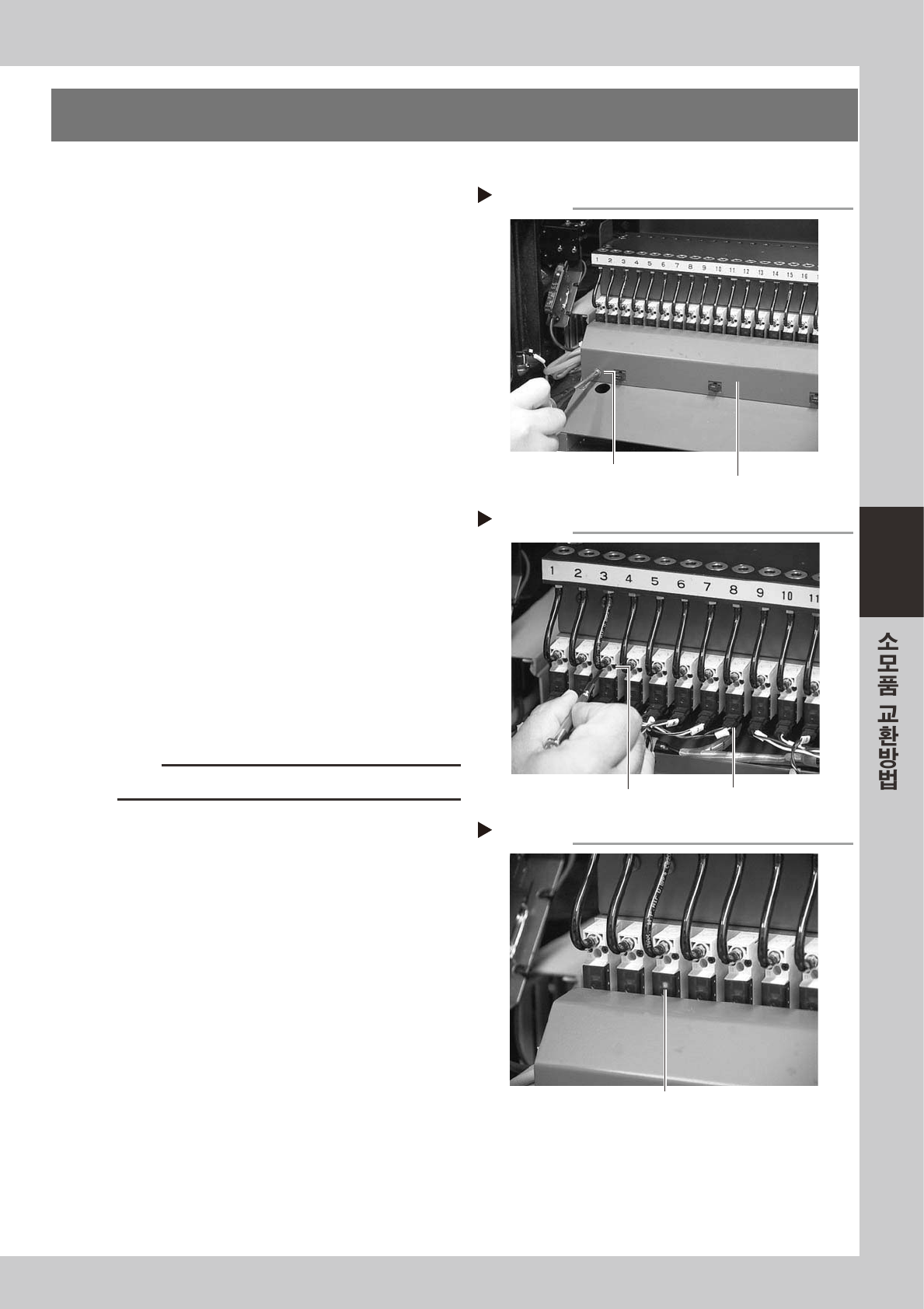 1 2 3 4 5 6 7 8 9 10 11 12 13 14 15 16

1 2 3 4 5 6 7 8 9 10 11

소모품 교환방법