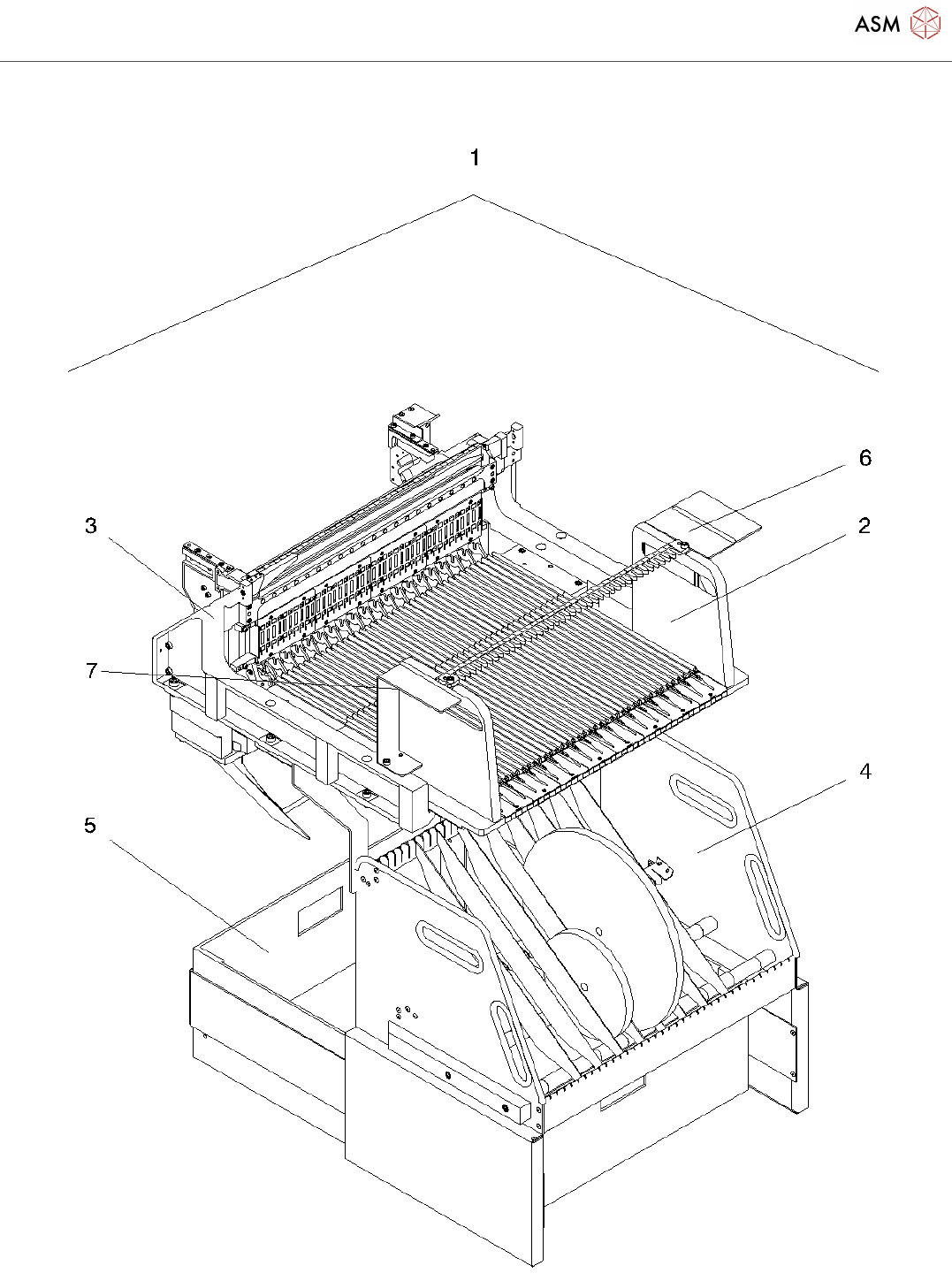 ASM

1

6

3

2

7

4

5