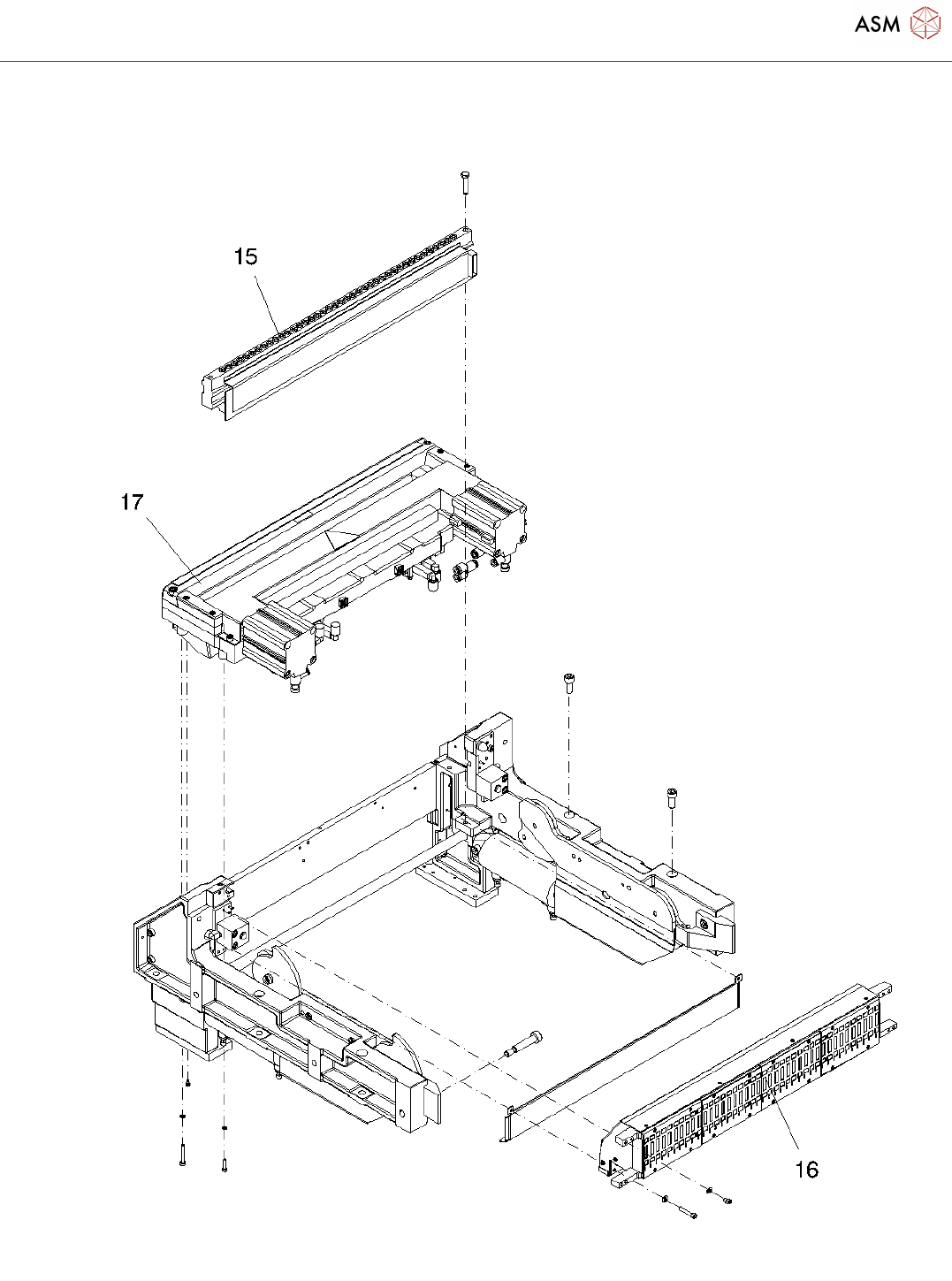 ASM

15

17

16