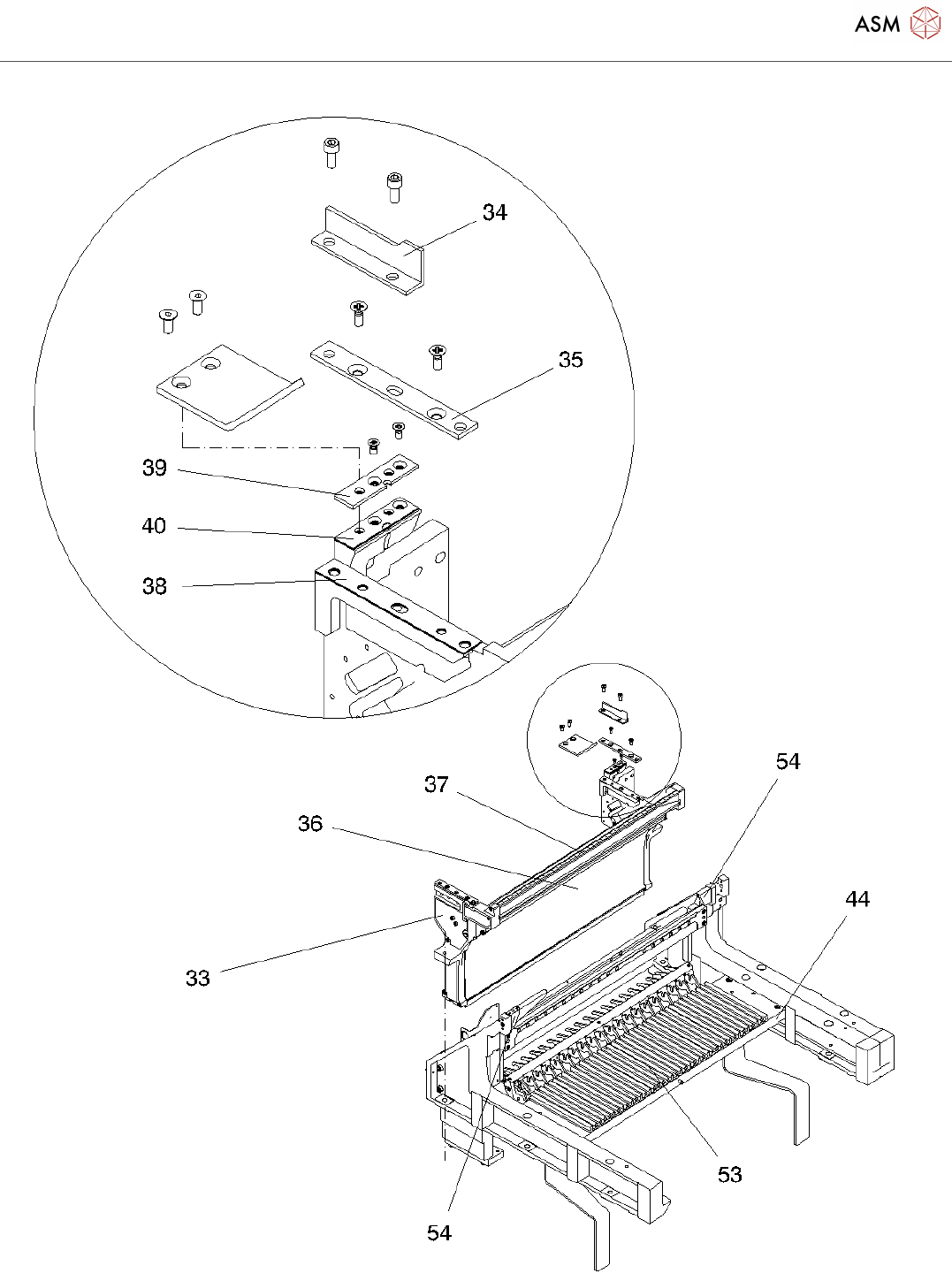 ASM

34
35
39
40
38
37
36
54
44
33
53
54