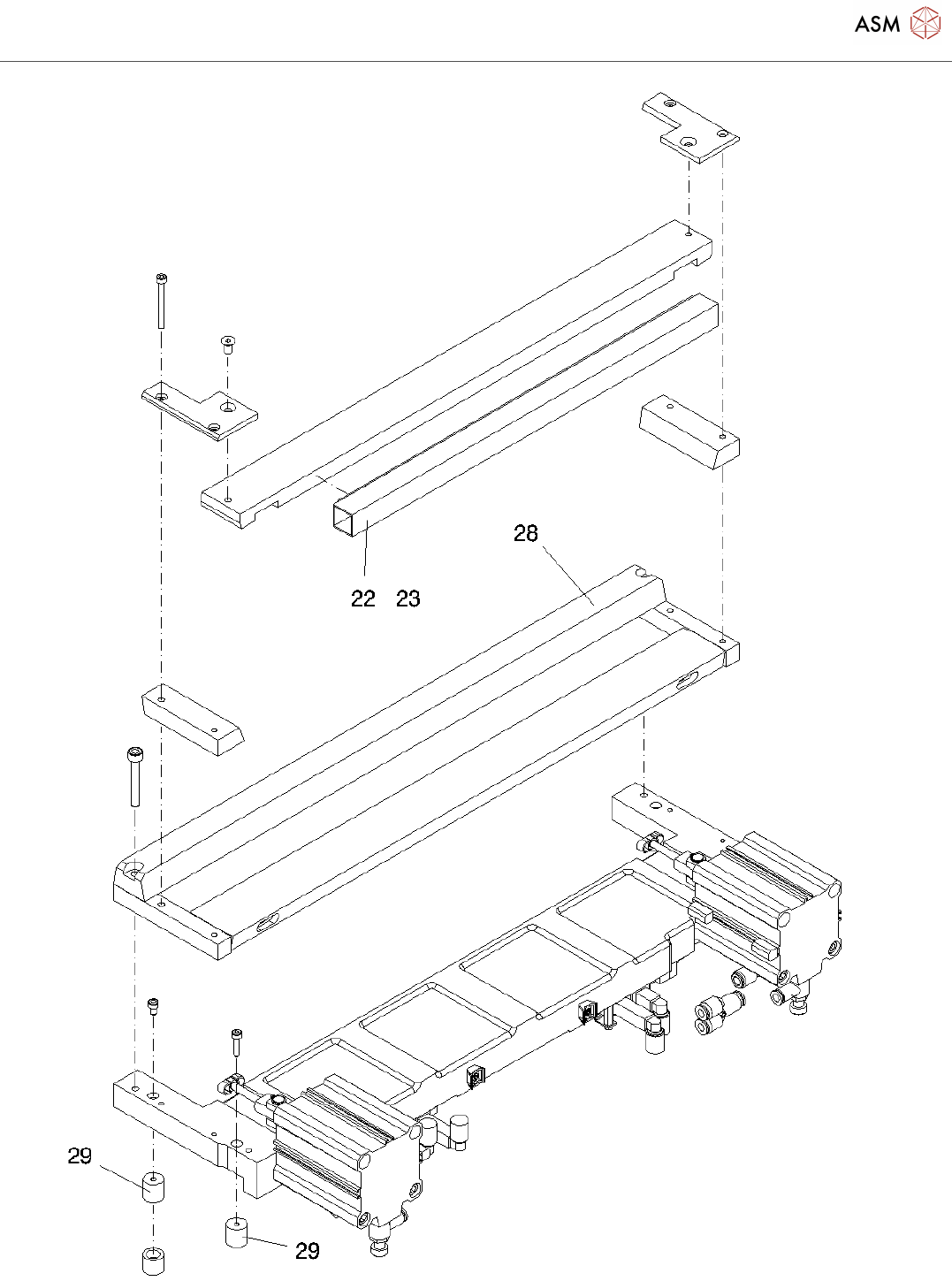 ASM

28

22 23

29

29