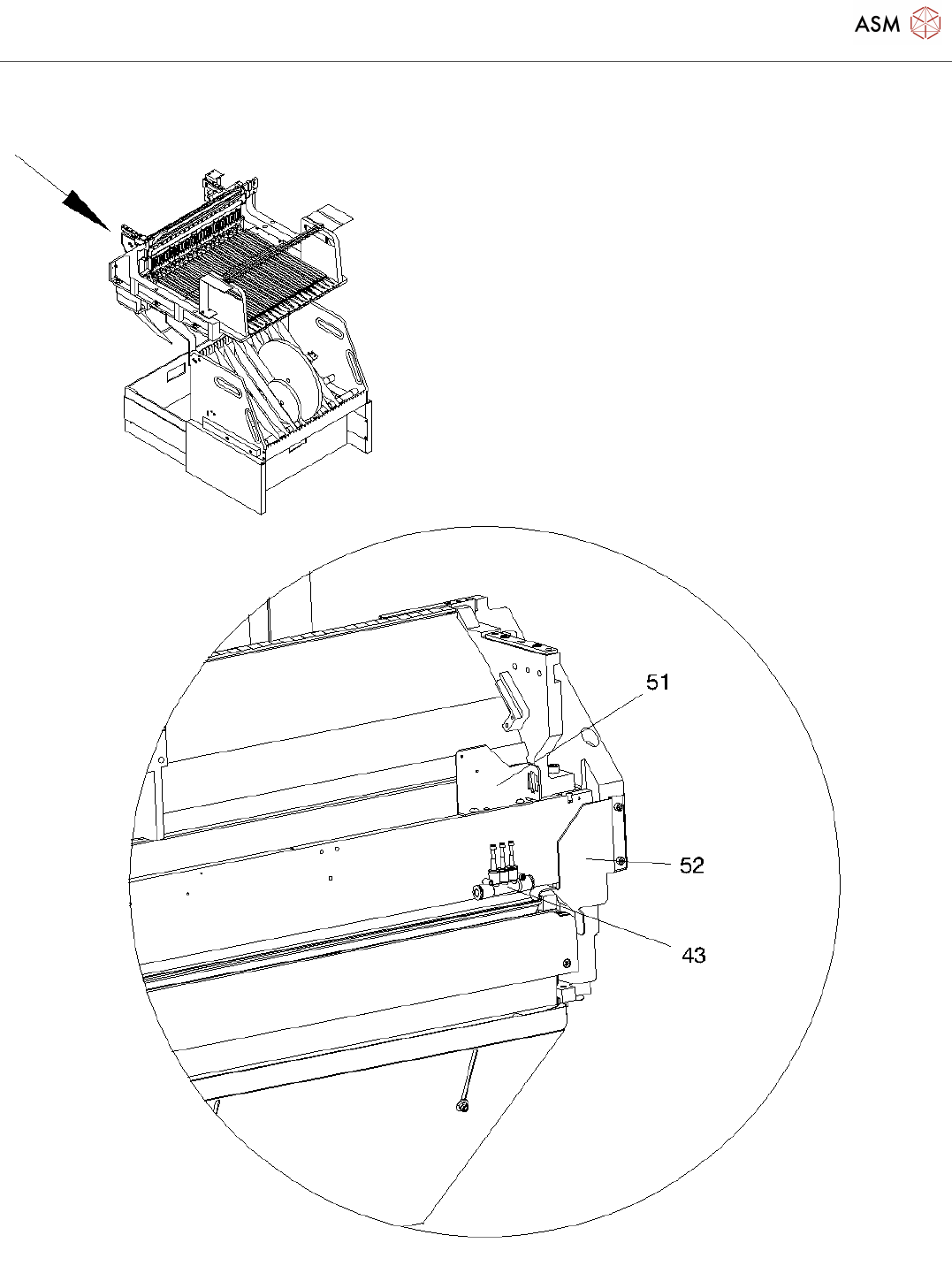 ASM

51

52

43