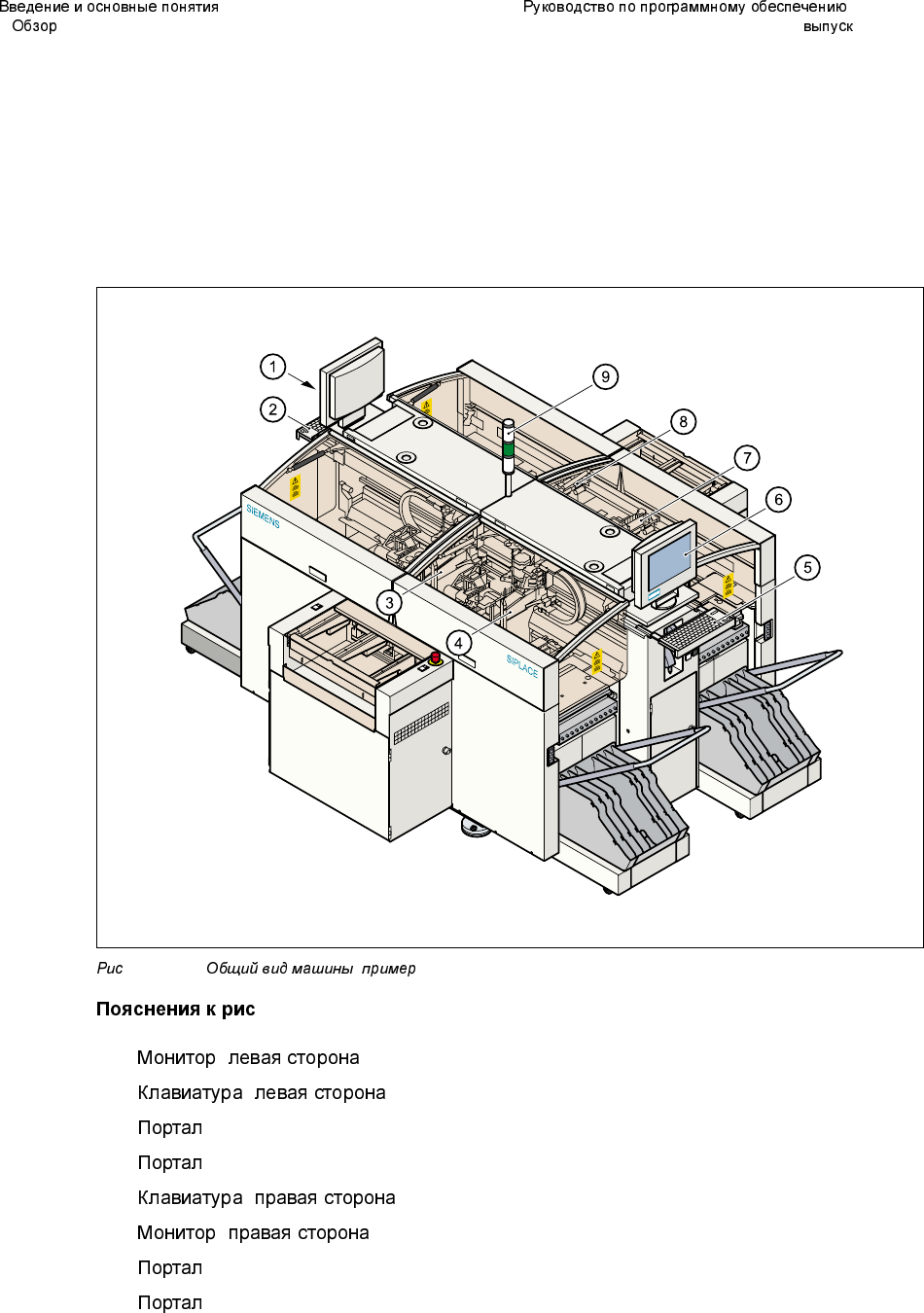 Введение и основные понятия
Обзор

Руководство по программному обеспечению
выпуск

1
2
9
8
7
6
5
3
4
SIEMENS
SIPLACE

Рис Общий вид машины пример

Пояснения к рис

Монитор левая сторона

Клавиатура левая сторона

Портал

Портал

Клавиатура правая сторона

Монитор правая сторона

Портал

Портал