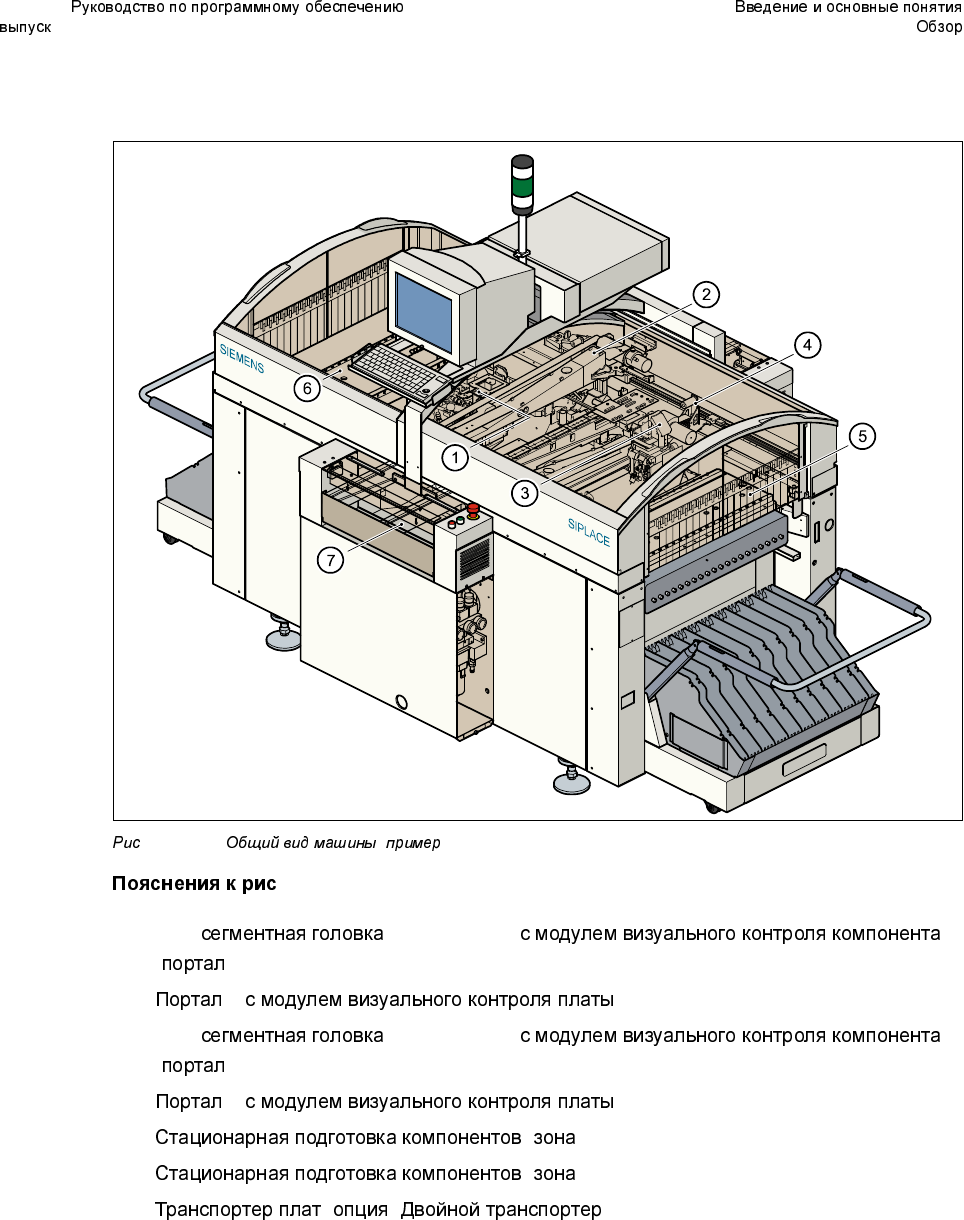 Руководство по программному обеспечению
выпуск

Введение и основные понятия
Обзор

SIEMENS
SIPLACE
1
2
3
4
5
6
7

Рис Общий вид машины пример

Пояснения к рис

сегментная головка с модулем визуального контроля компонента портал

Портал с модулем визуального контроля платы

сегментная головка с модулем визуального контроля компонента портал

Портал с модулем визуального контроля платы

Стационарная подготовка компонентов зона

Стационарная подготовка компонентов зона

Транспортер плат опция Двойной транспортер