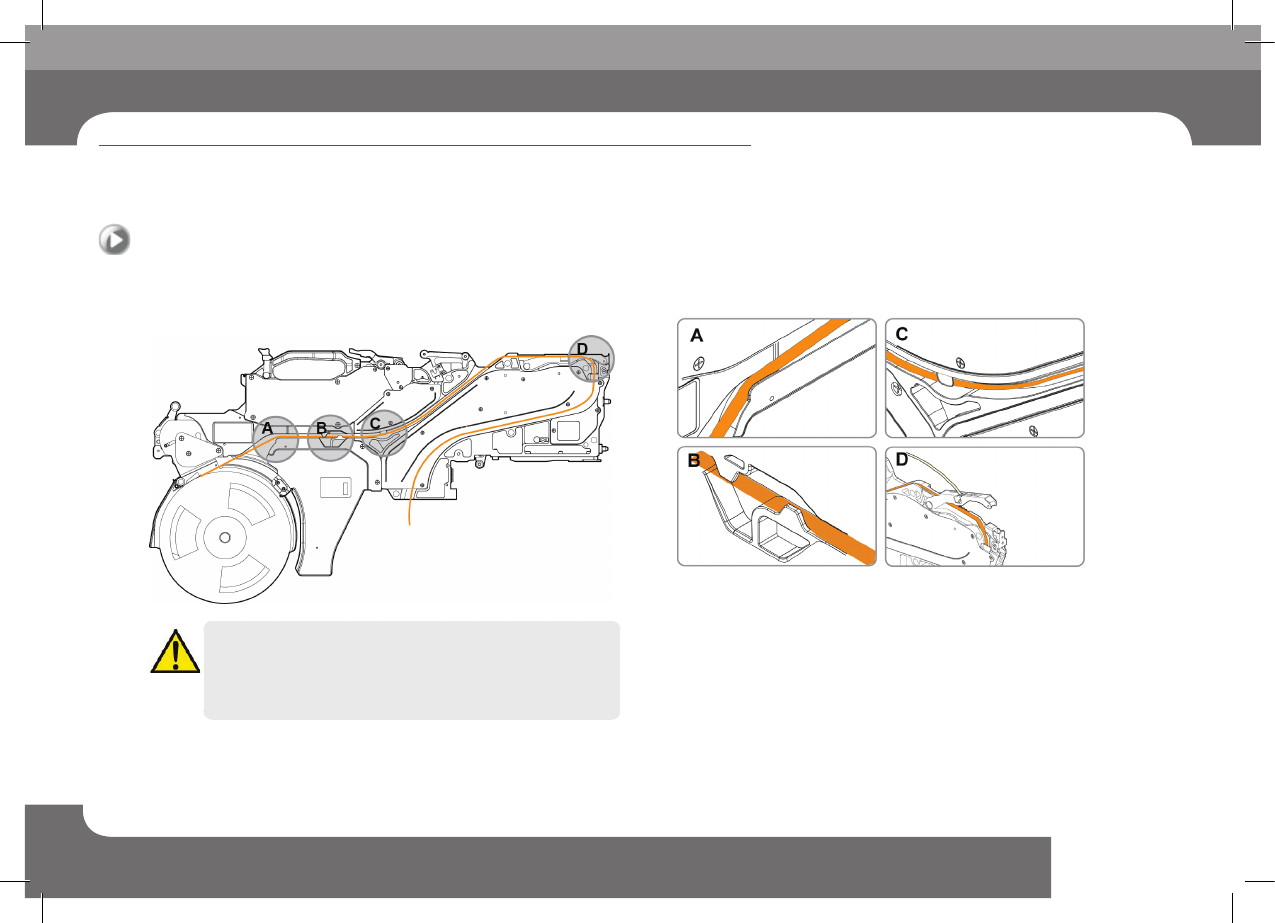 A

B

C

D

A

C

B

D