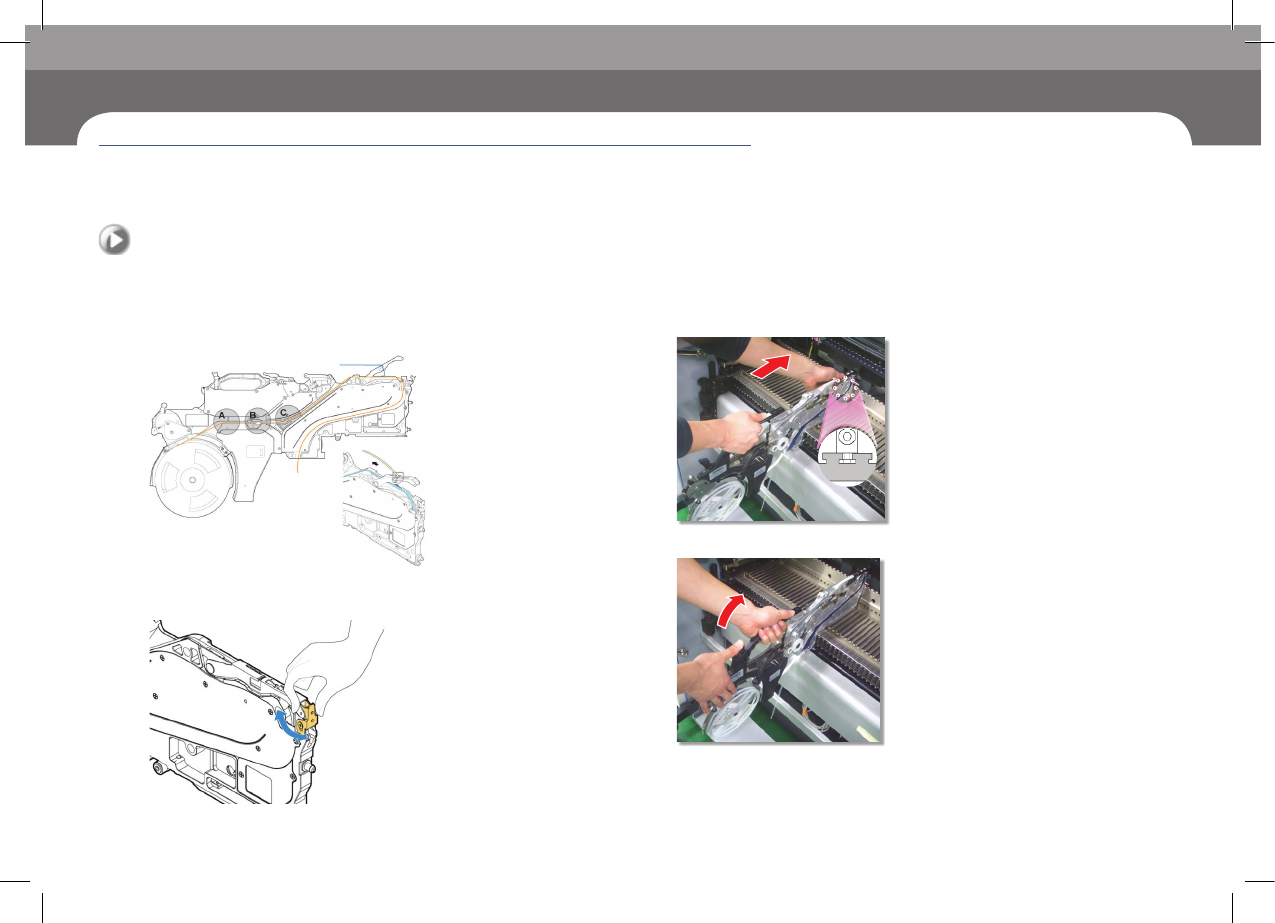 A
B
C