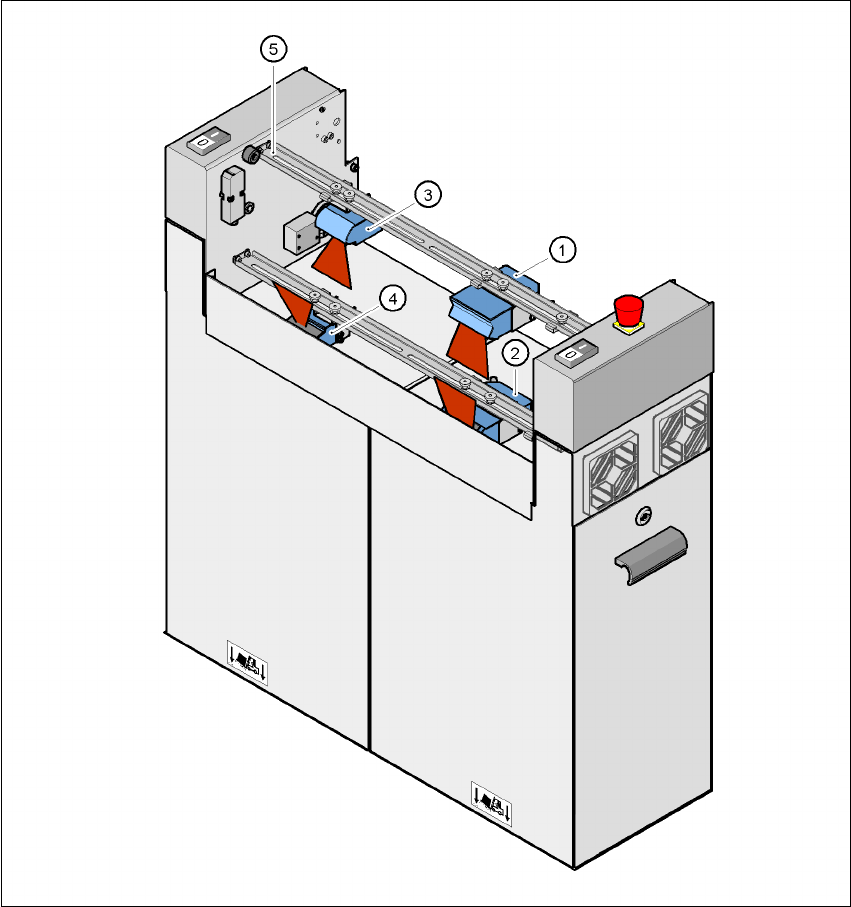 5
3
1
4
2