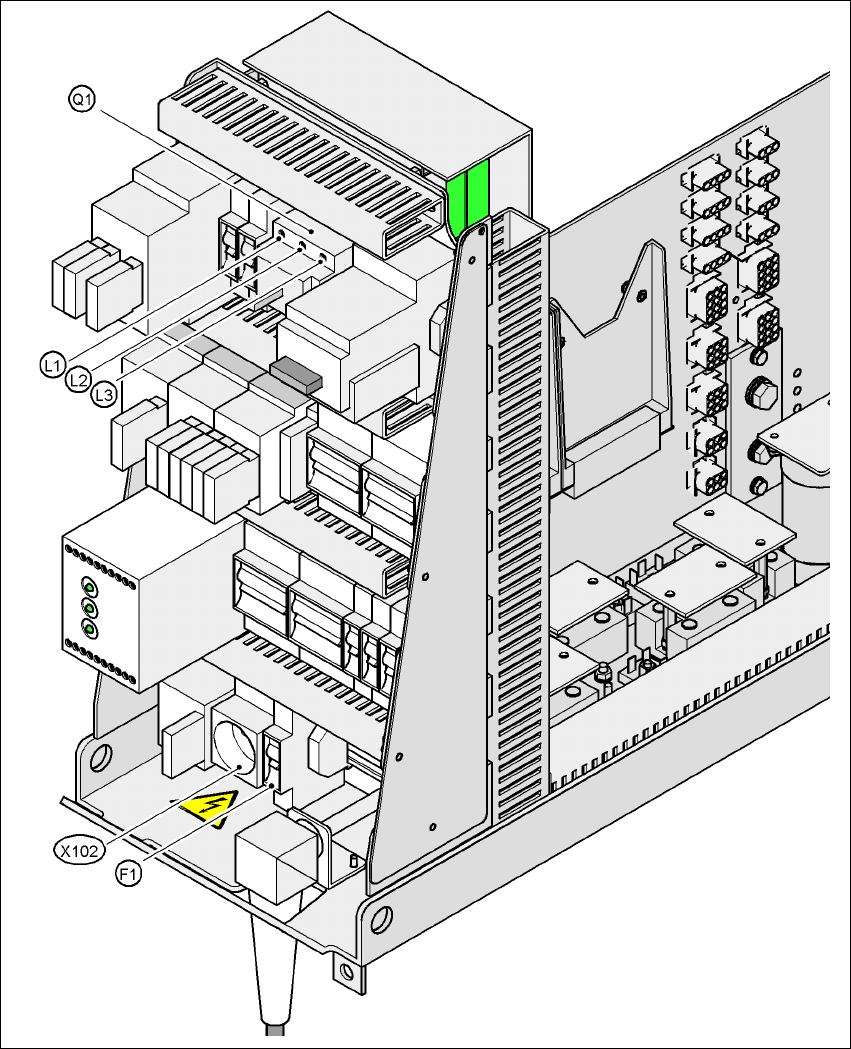 Q1
L1
L2
L3
X102
F1