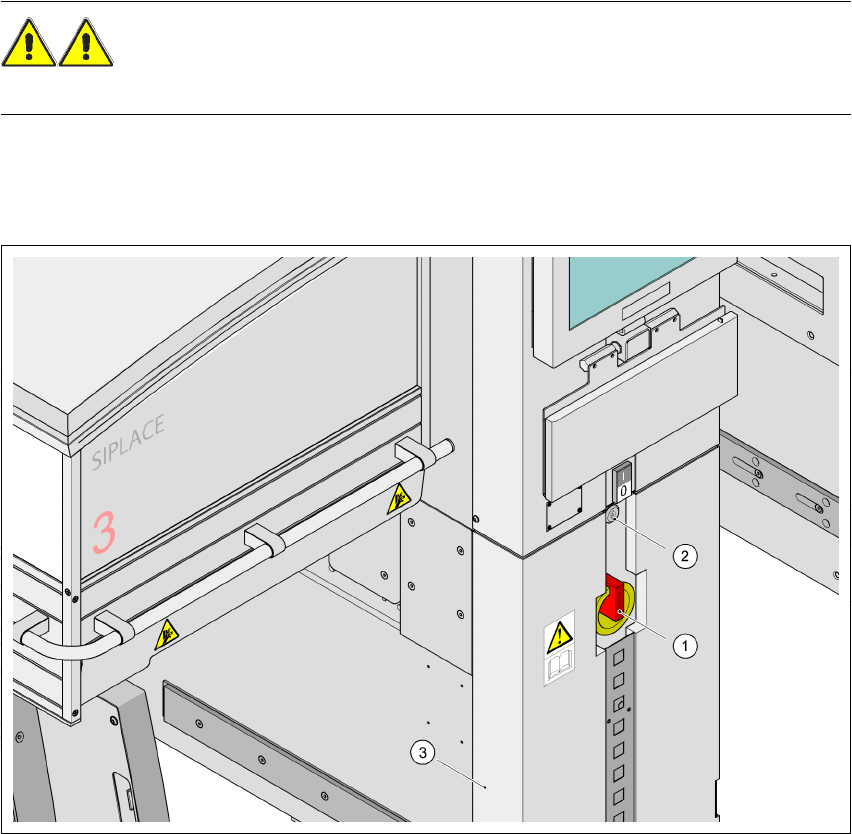 SIPLACE

3

I

0

2

1

3