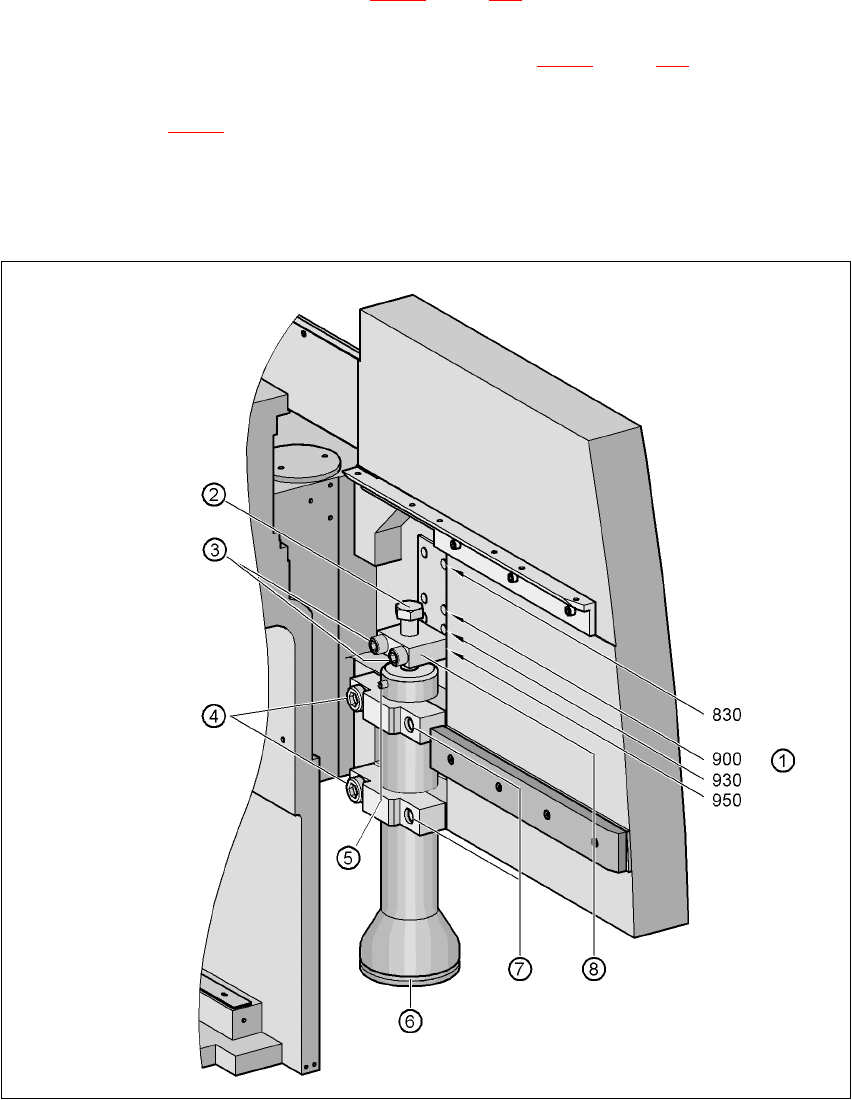 2
3
4
5
6
7
8
830
900
930
950
1