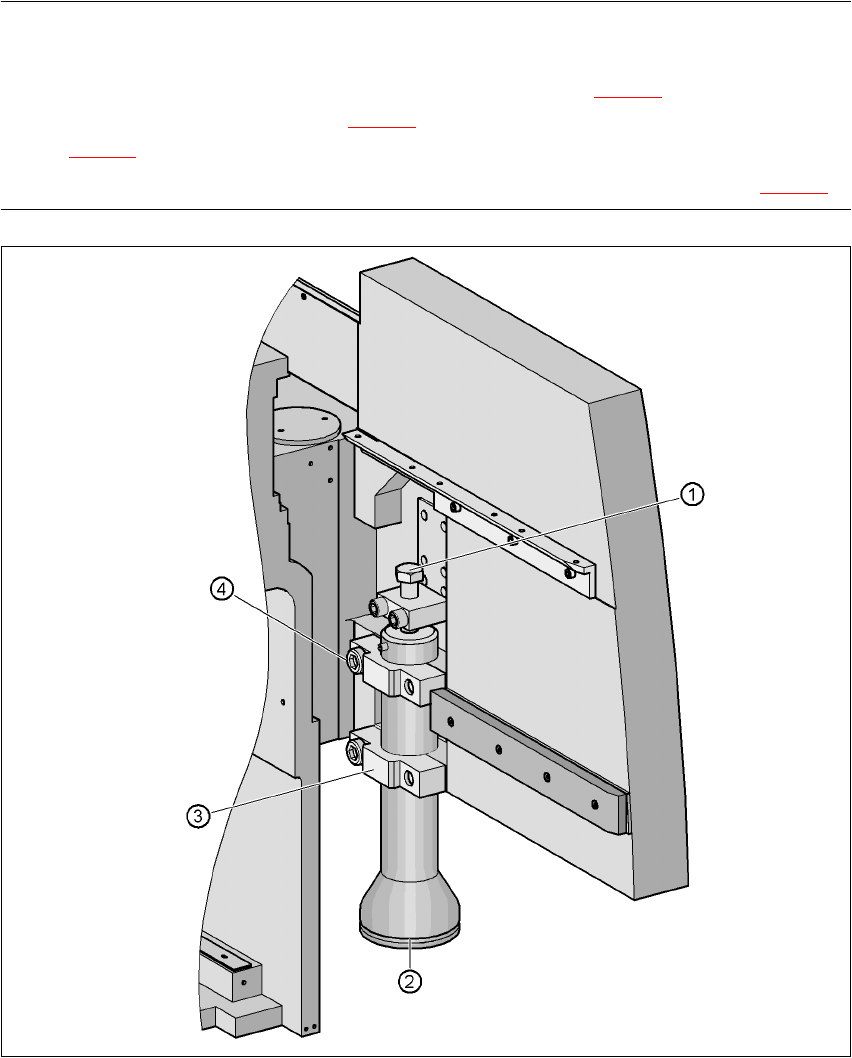 1

4

3

2