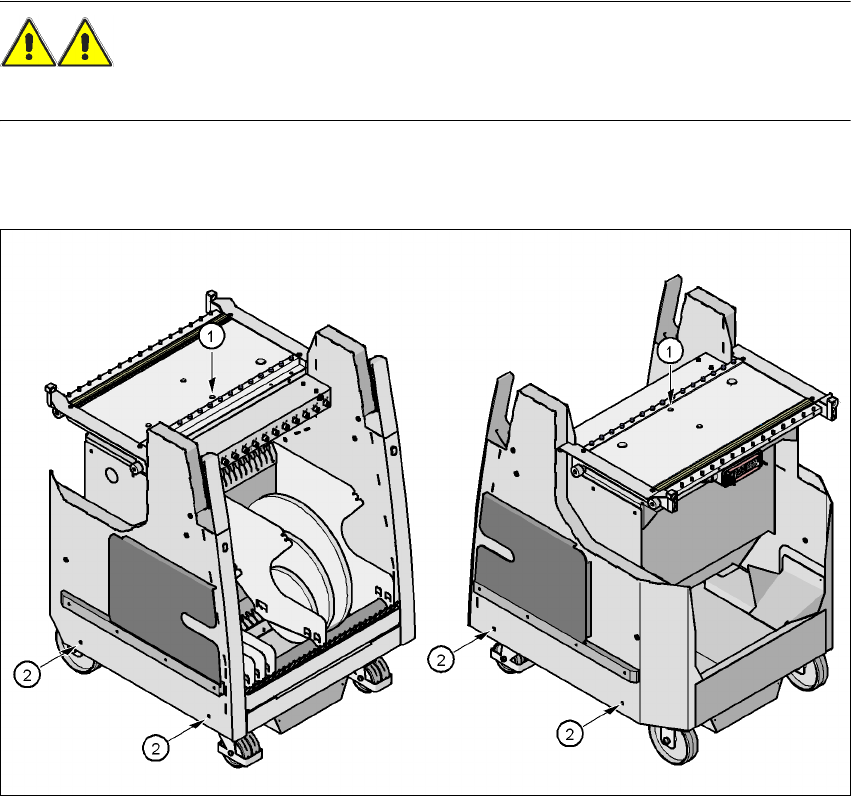 1

2

2

1

2

2