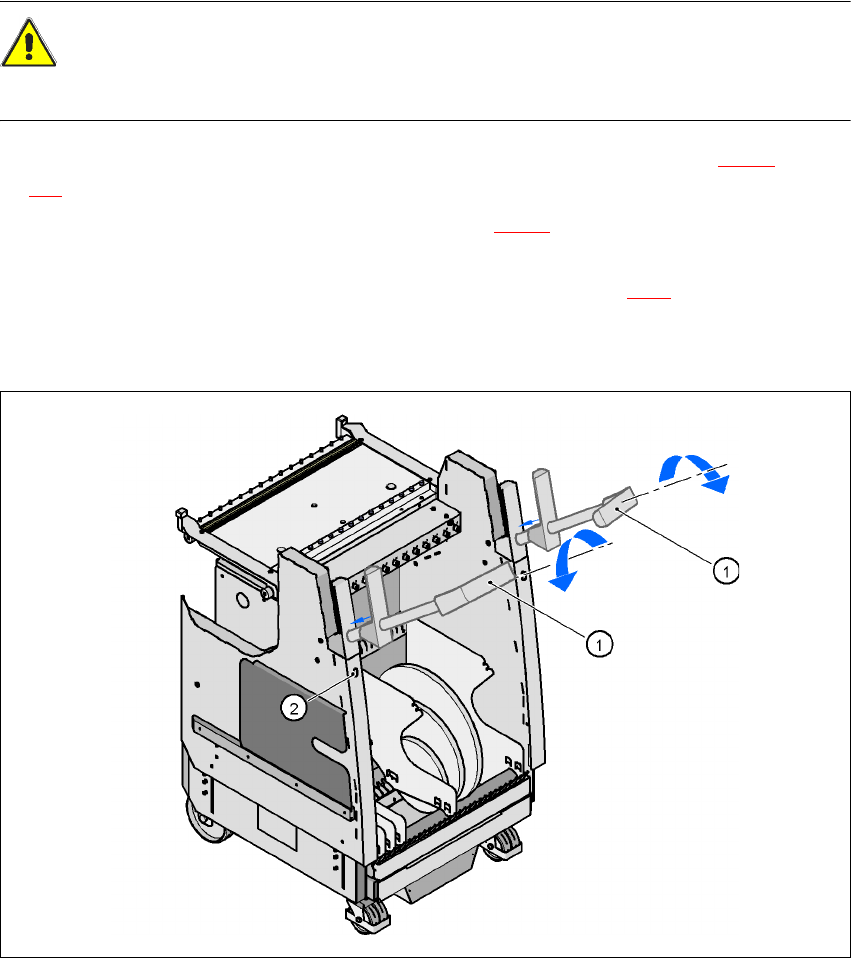 1

1

2