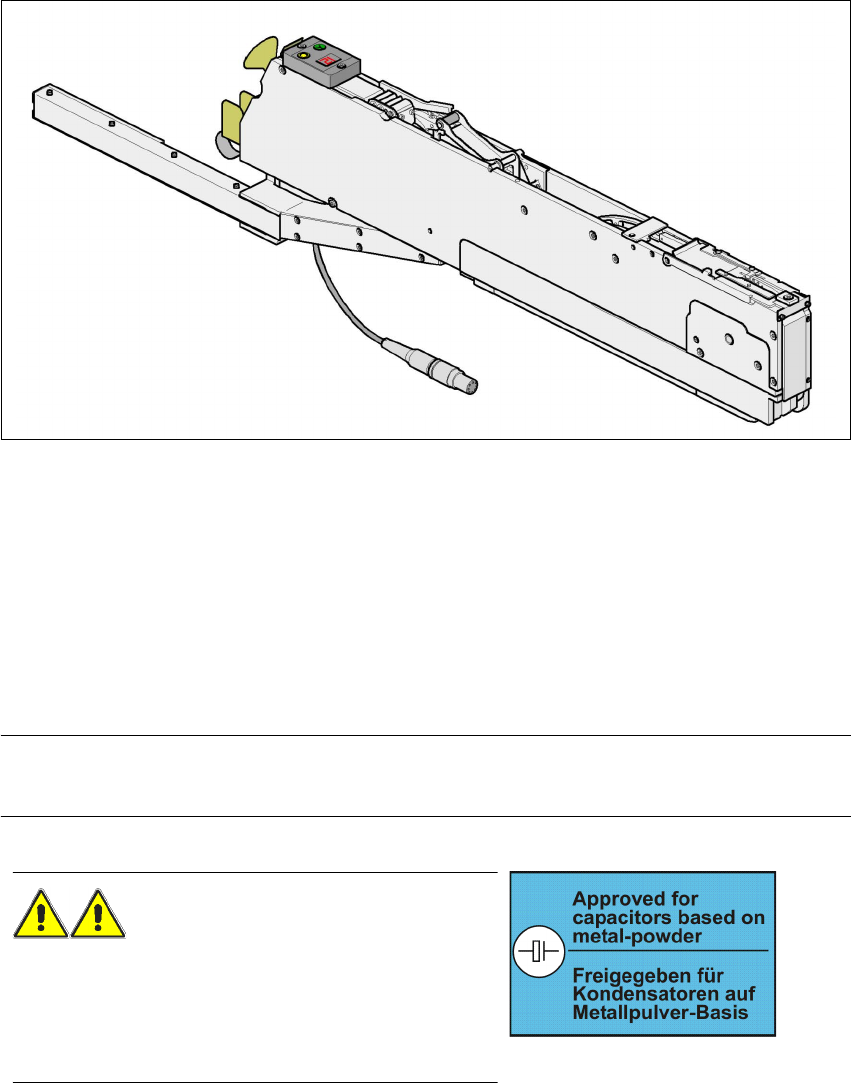 Approved for capacitors based on metal-powder

Freigegeben für Kondensatoren auf Metallpulver-Basis