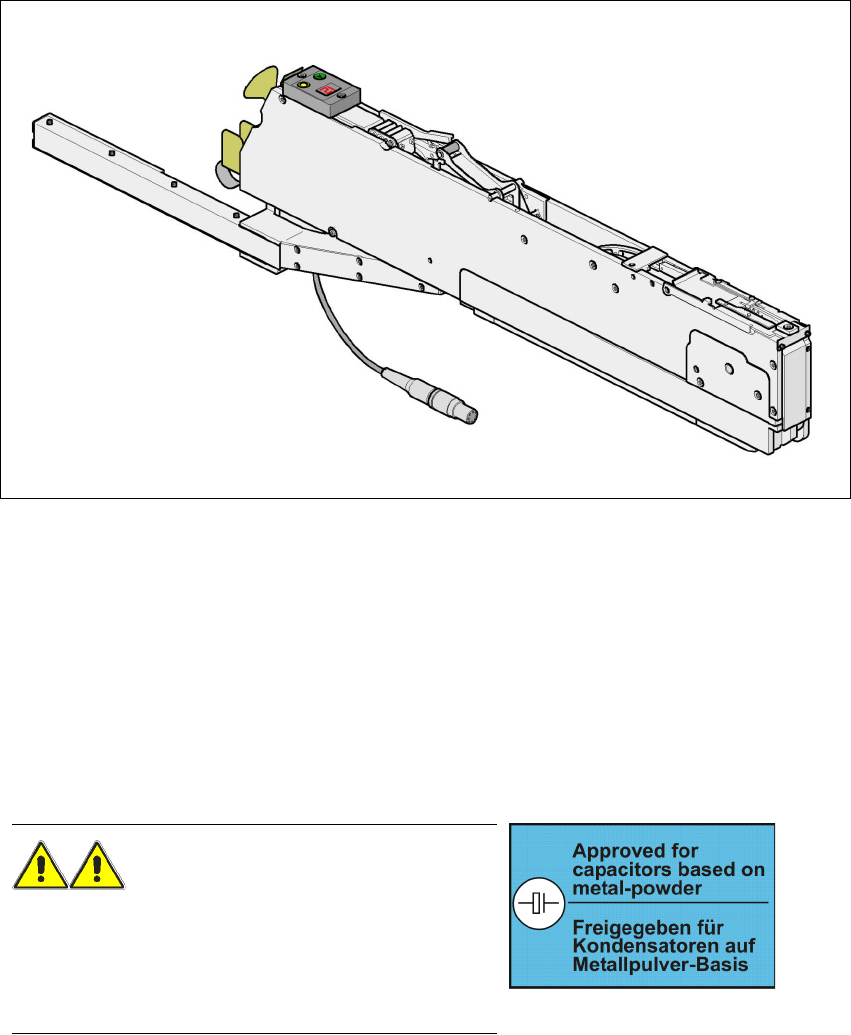 Approved for capacitors based on metal-powder

Freigegeben für Kondensatoren auf Metallpulver-Basis