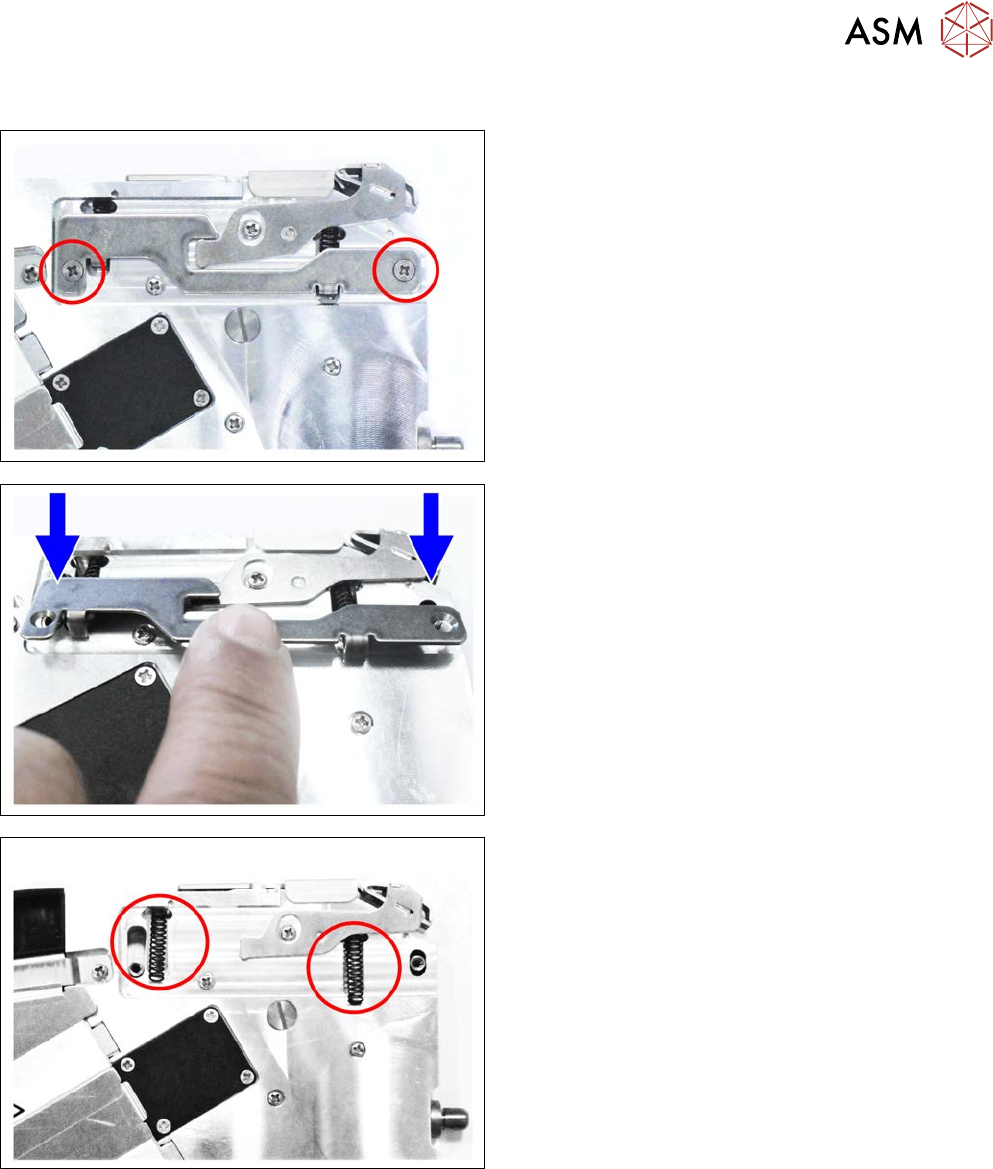 ASM